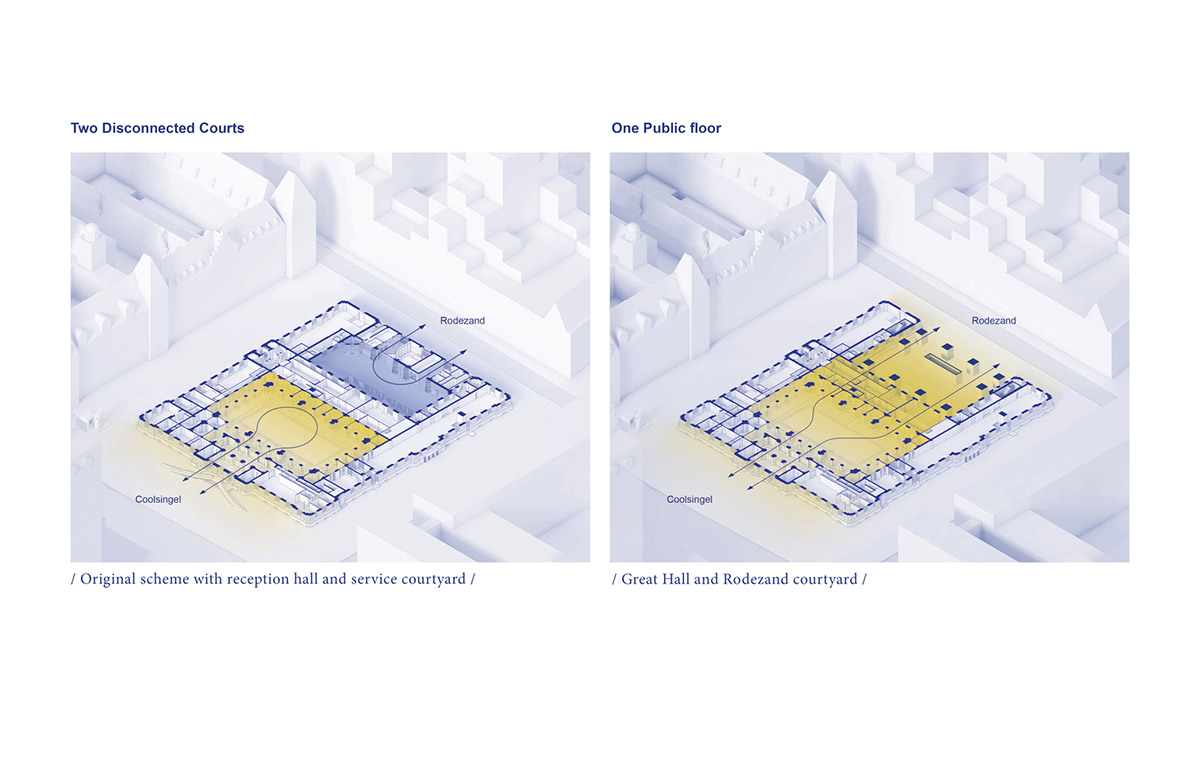 Two Disconnected Courts

Rodezand

Coolsingel

/ Original scheme with reception hall and service courtyard /

One Public floor

Rodezand

Coolsingel

/ Great Hall and Rodezand courtyard /