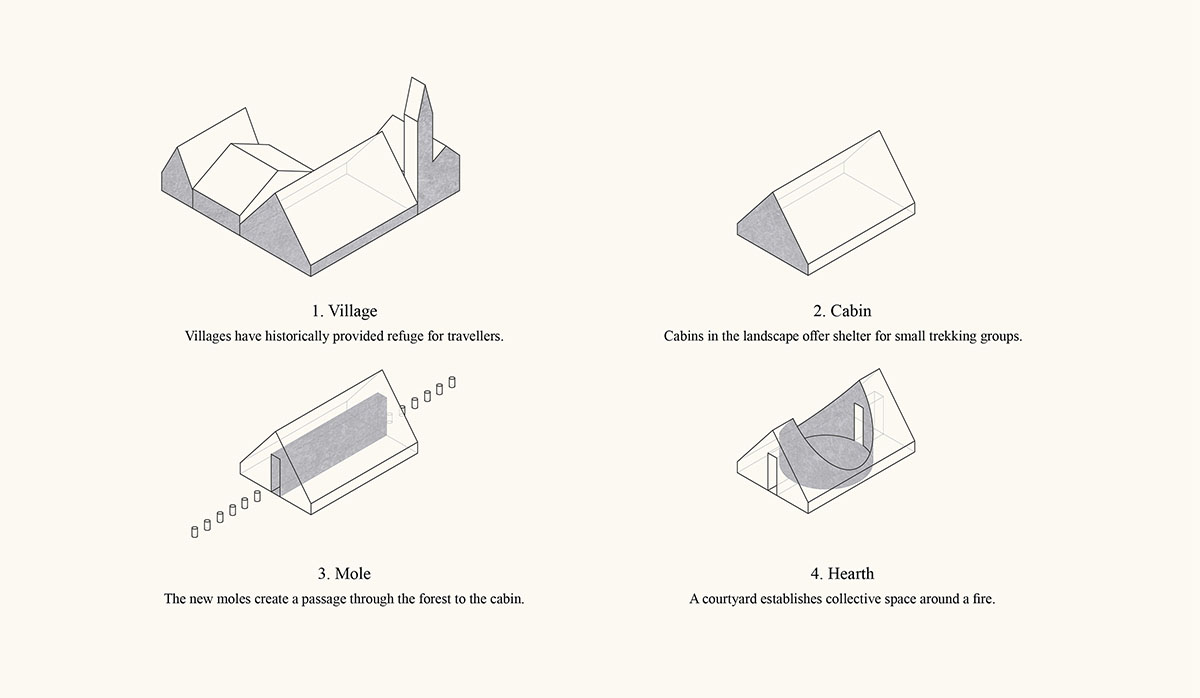 1. Village
Villages have historically provided refuge for travellers.

2. Cabin
Cabins in the landscape offer shelter for small trekking groups.

3. Mole
The new moles create a passage through the forest to the cabin.

4. Hearth
A courtyard establishes collective space around a fire.