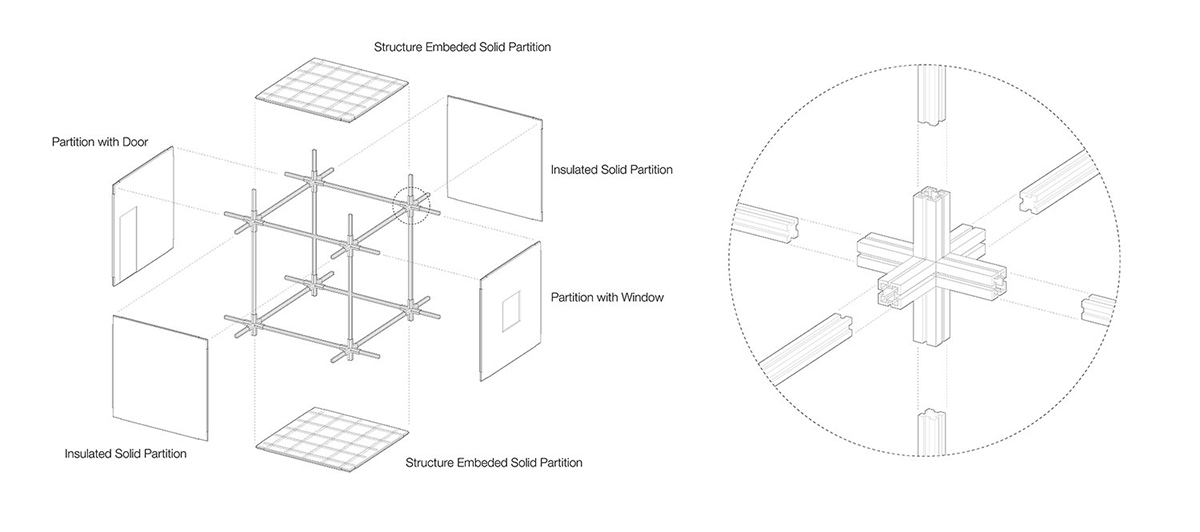 Structure Embeded Solid Partition

Partition with Door

Insulated Solid Partition

Partition with Window

Insulated Solid Partition

Structure Embeded Solid Partition