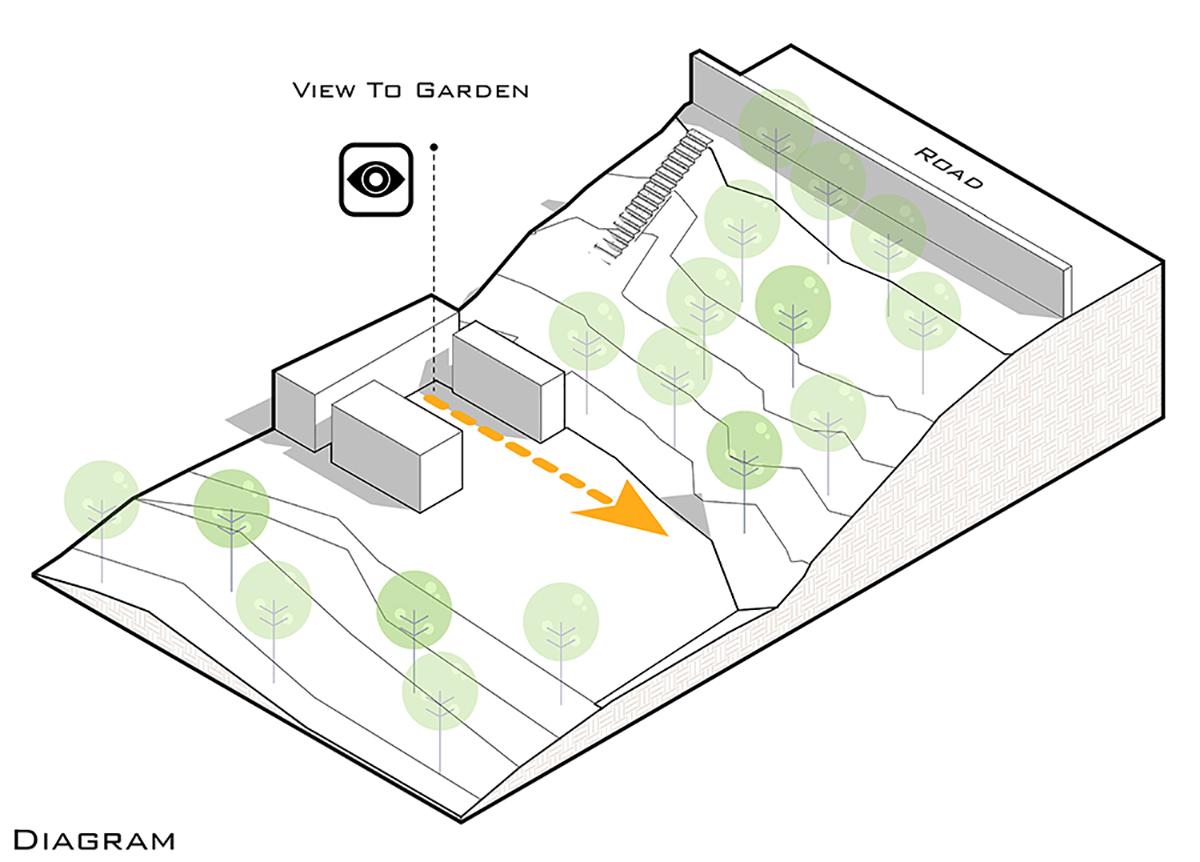 View To Garden

Road

Diagram