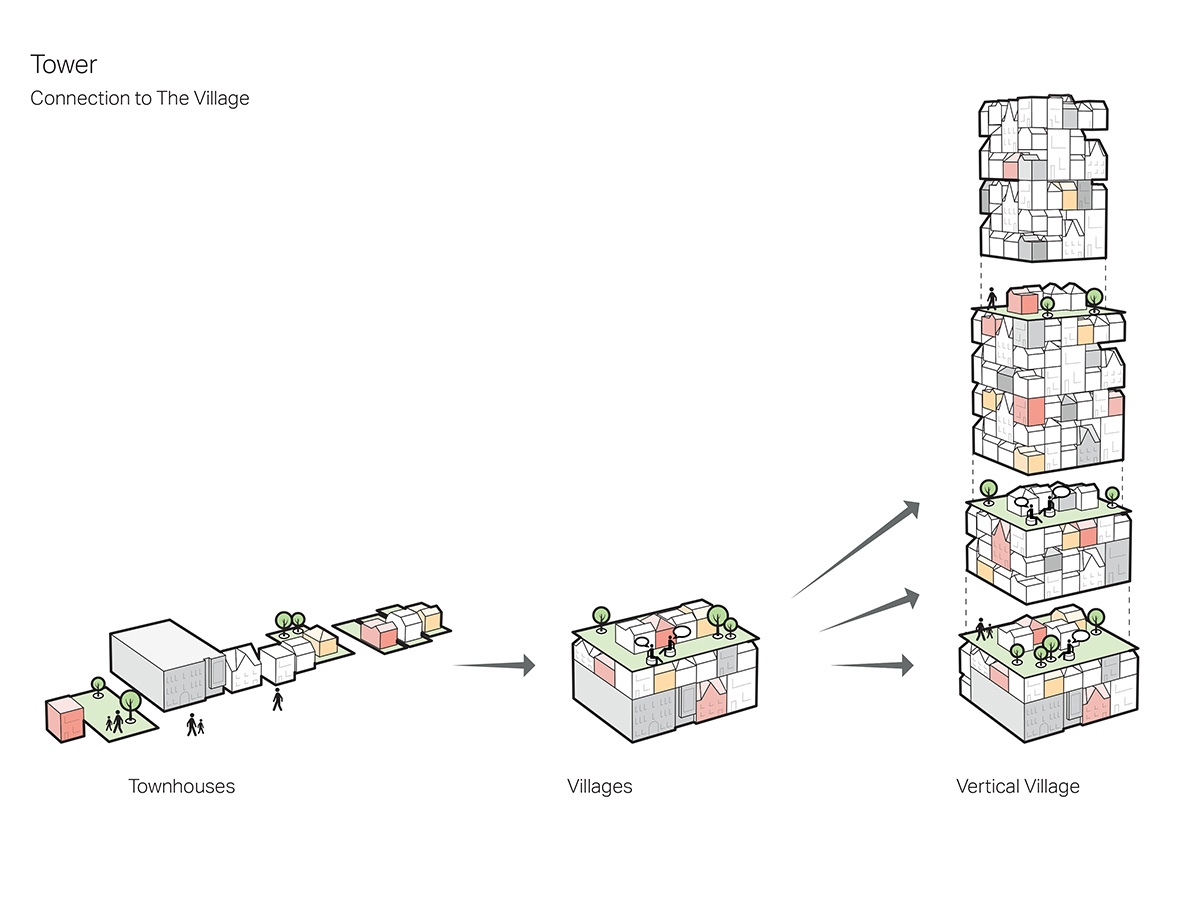 Tower

Connection to The Village

Townhouses

Villages

Vertical Village