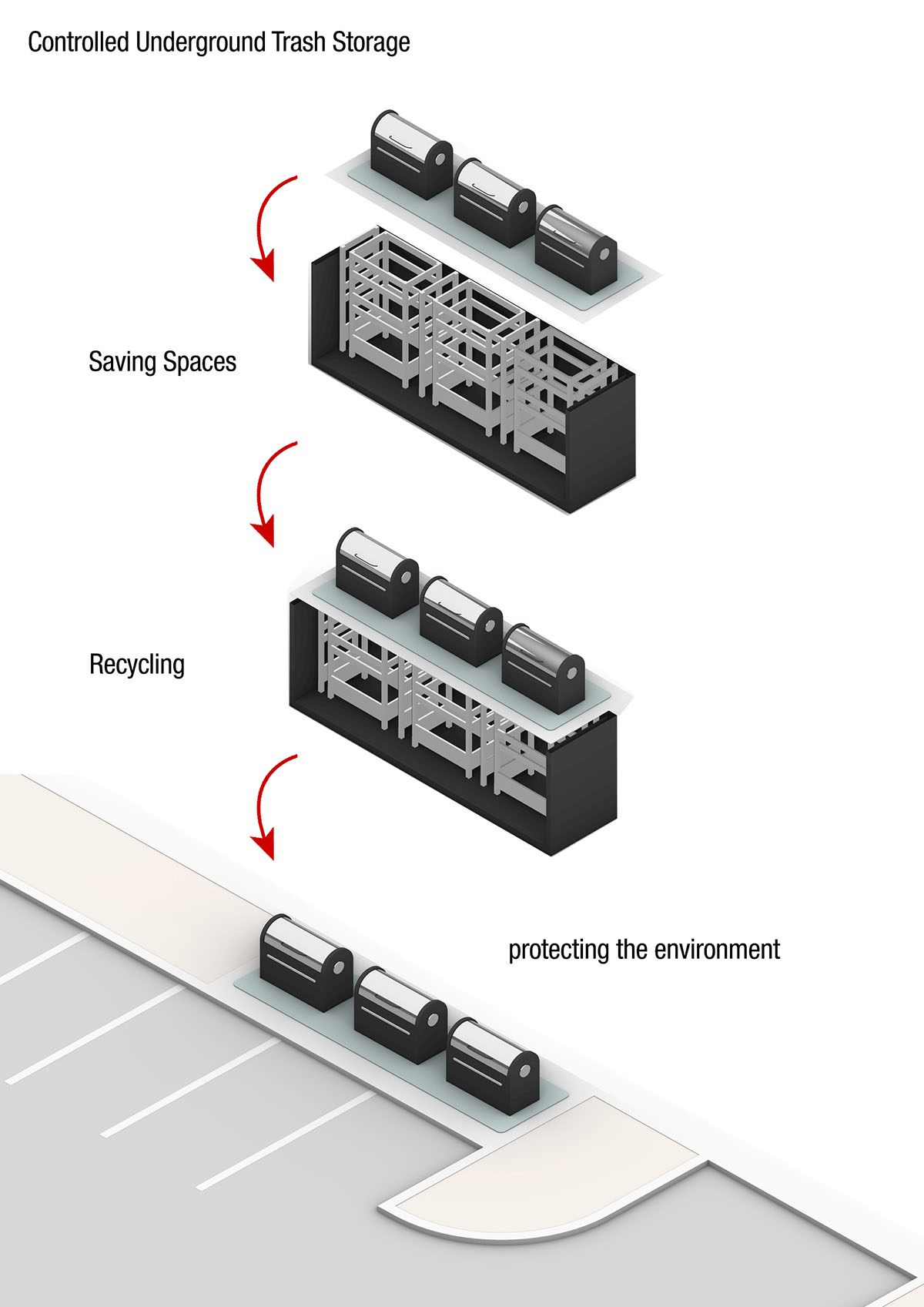 Controlled Underground Trash Storage

Saving Spaces

Recycling

protecting the environment