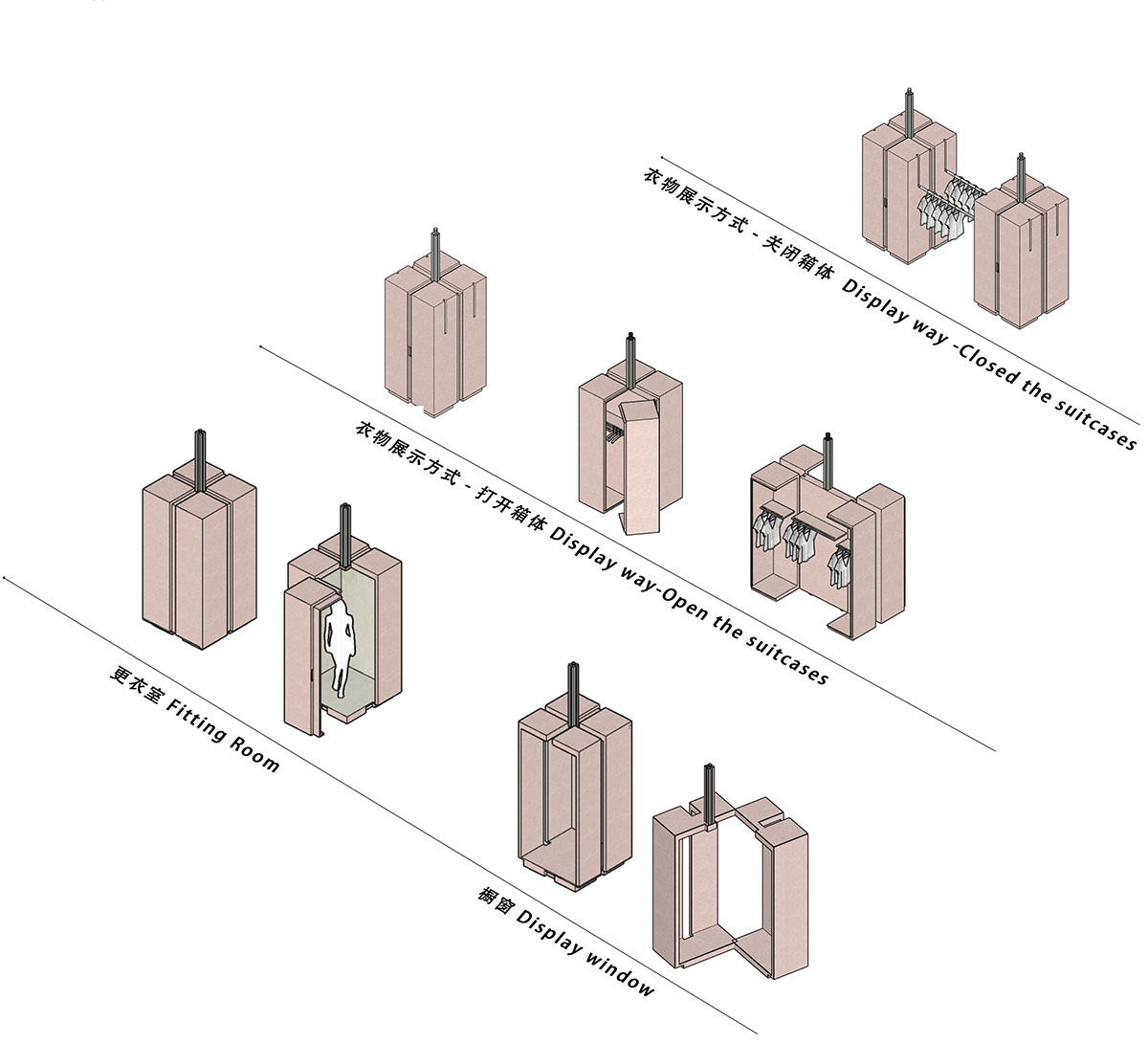 衣物展示方式 - 关闭箱体 Display way -Closed the suitcases

衣物展示方式 - 打开箱体 Display way-Open the suitcases

更衣室 Fitting Room

橱窗 Display window