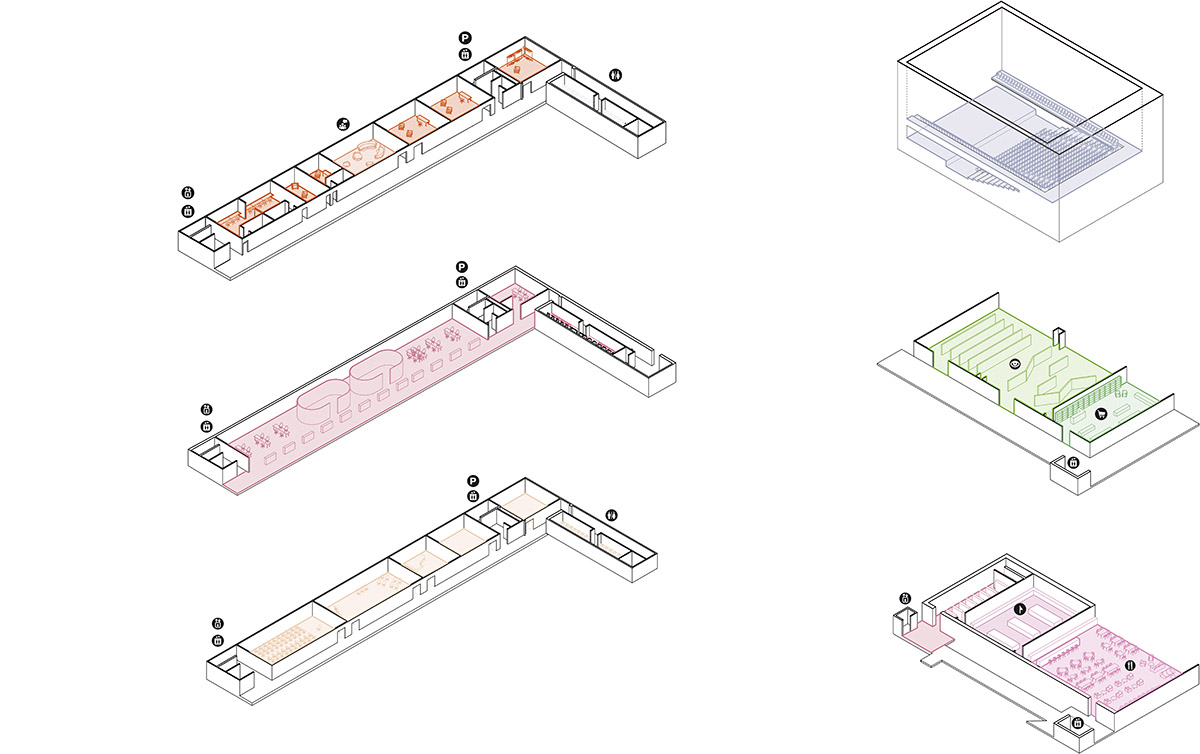 P

P

P