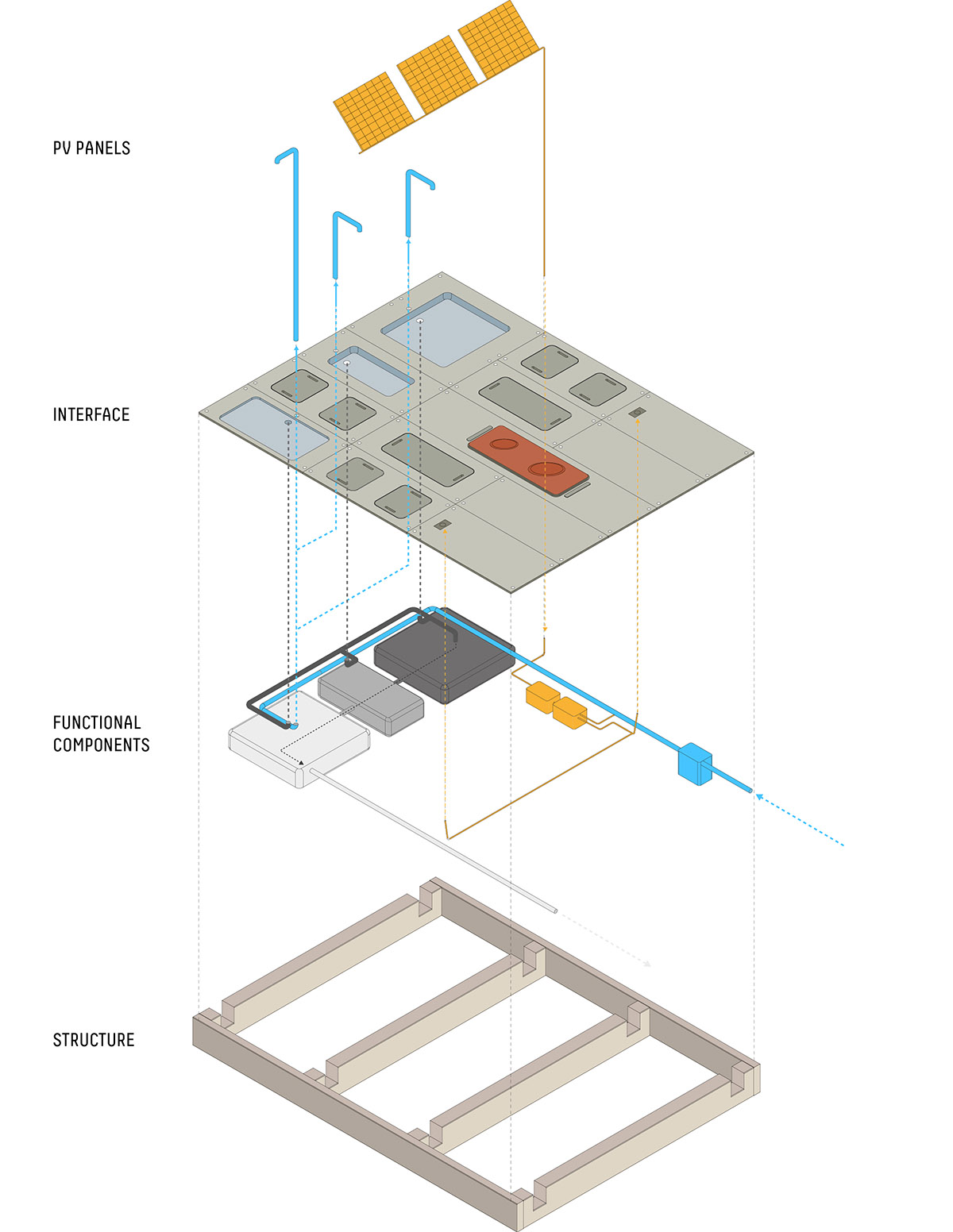 PV PANELS

INTERFACE

FUNCTIONAL COMPONENTS

STRUCTURE