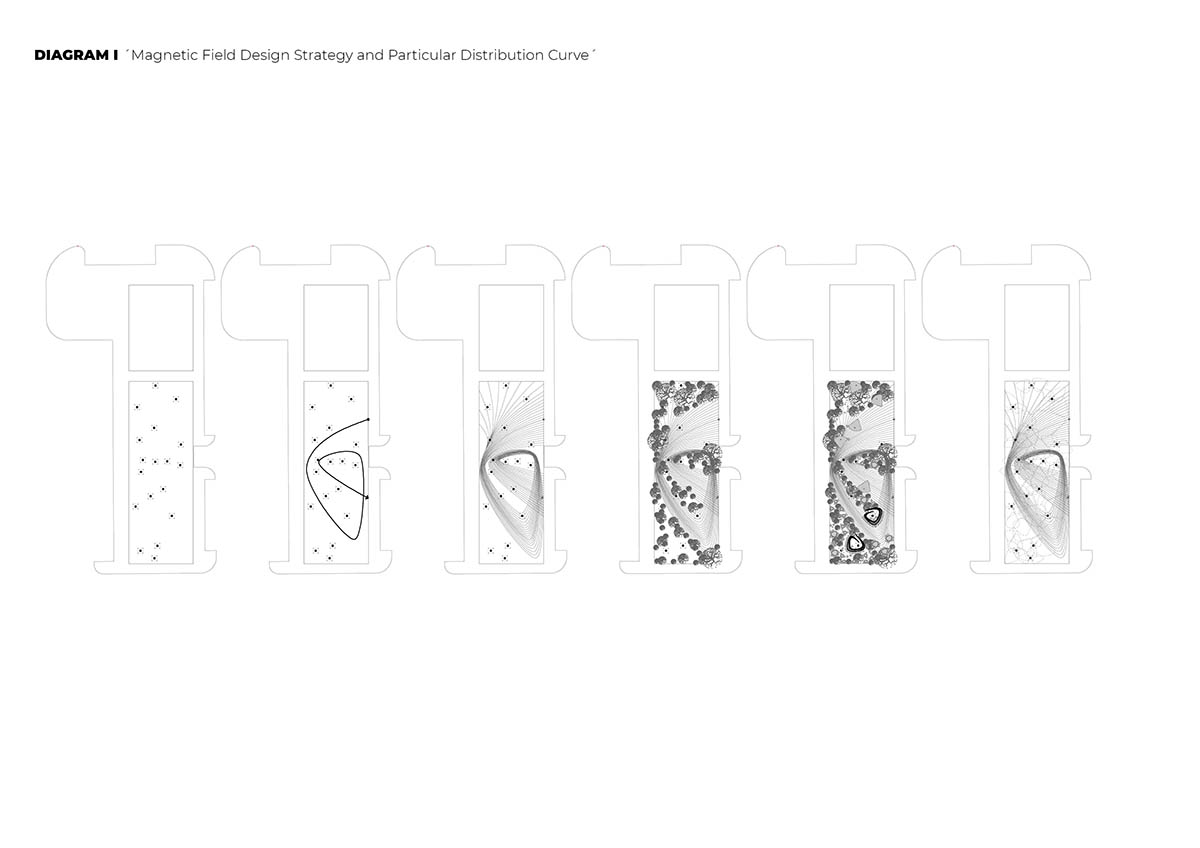 DIAGRAM I ´Magnetic Field Design Strategy and Particular Distribution Curve´