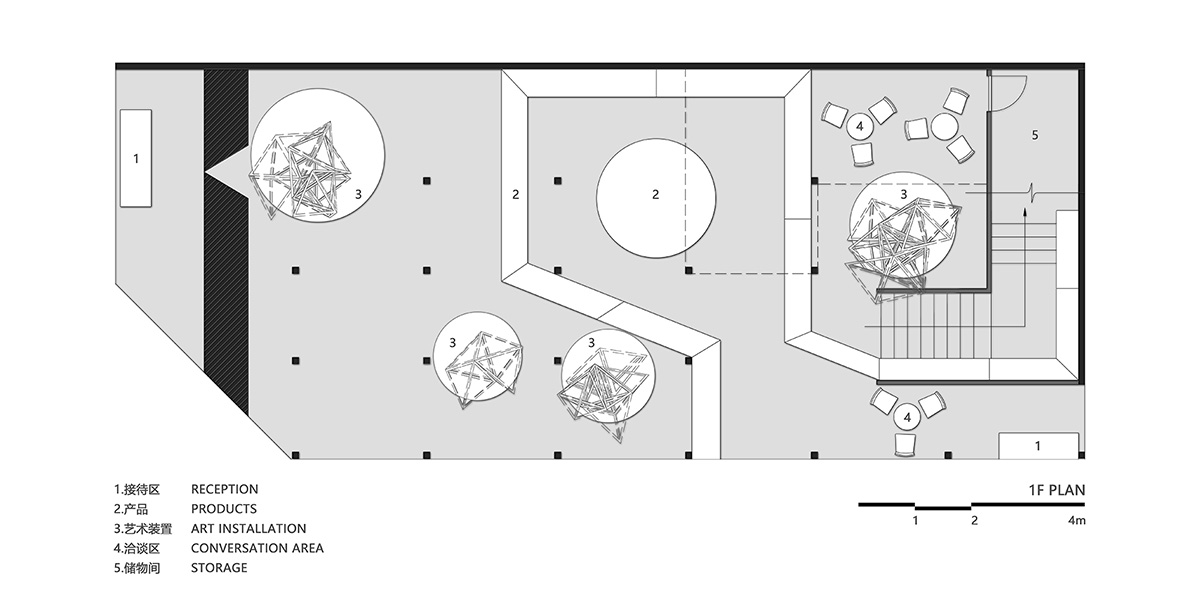 1
3
2
2
4
5
3
3
3
4
1

1.接待区 RECEPTION
2.产品 PRODUCTS
3.艺术装置 ART INSTALLATION
4.洽谈区 CONVERSATION AREA
5.储物间 STORAGE

1F PLAN
1 2 4m