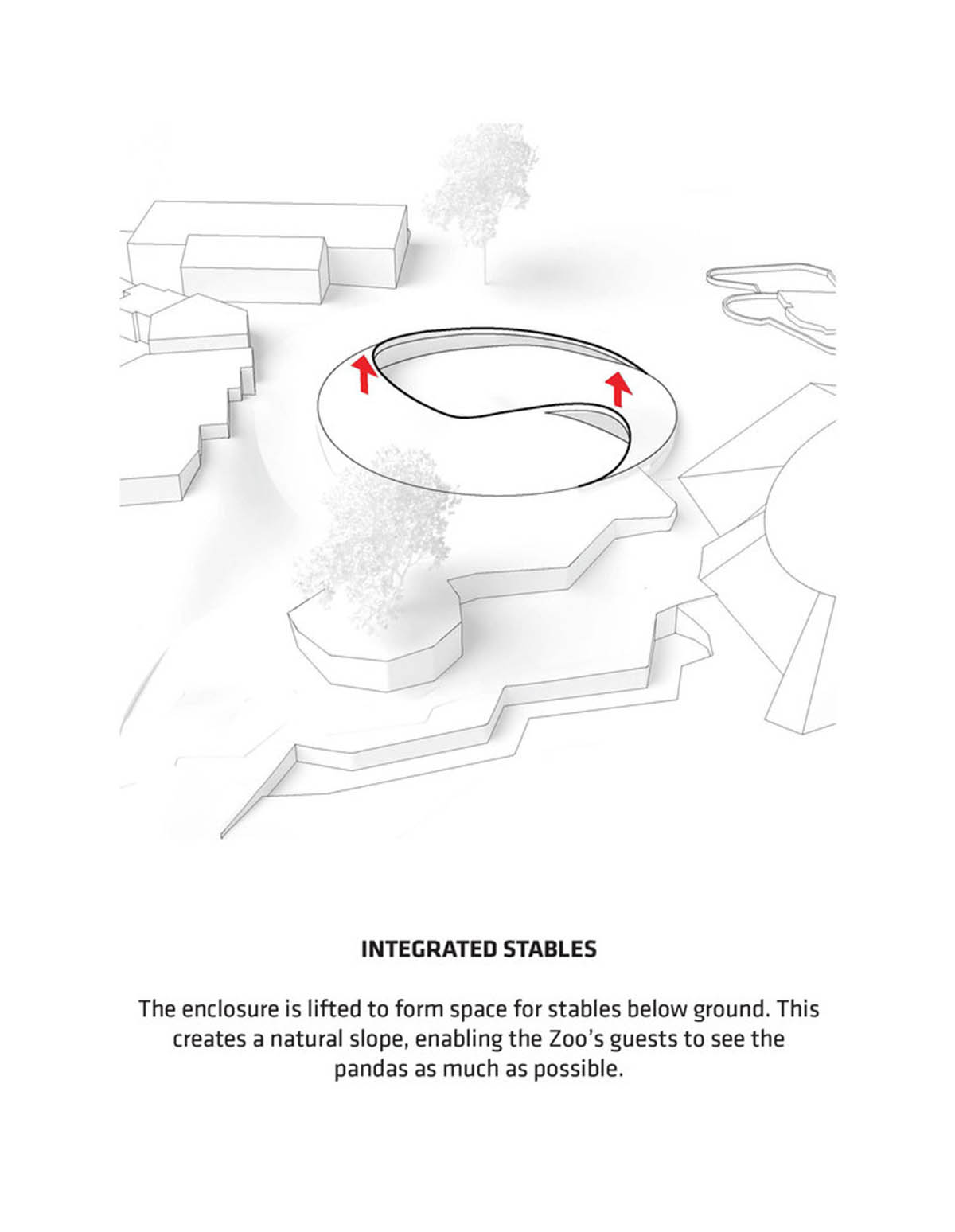 INTEGRATED STABLES

The enclosure is lifted to form space for stables below ground. This creates a natural slope, enabling the Zoo's guests to see the pandas as much as possible.