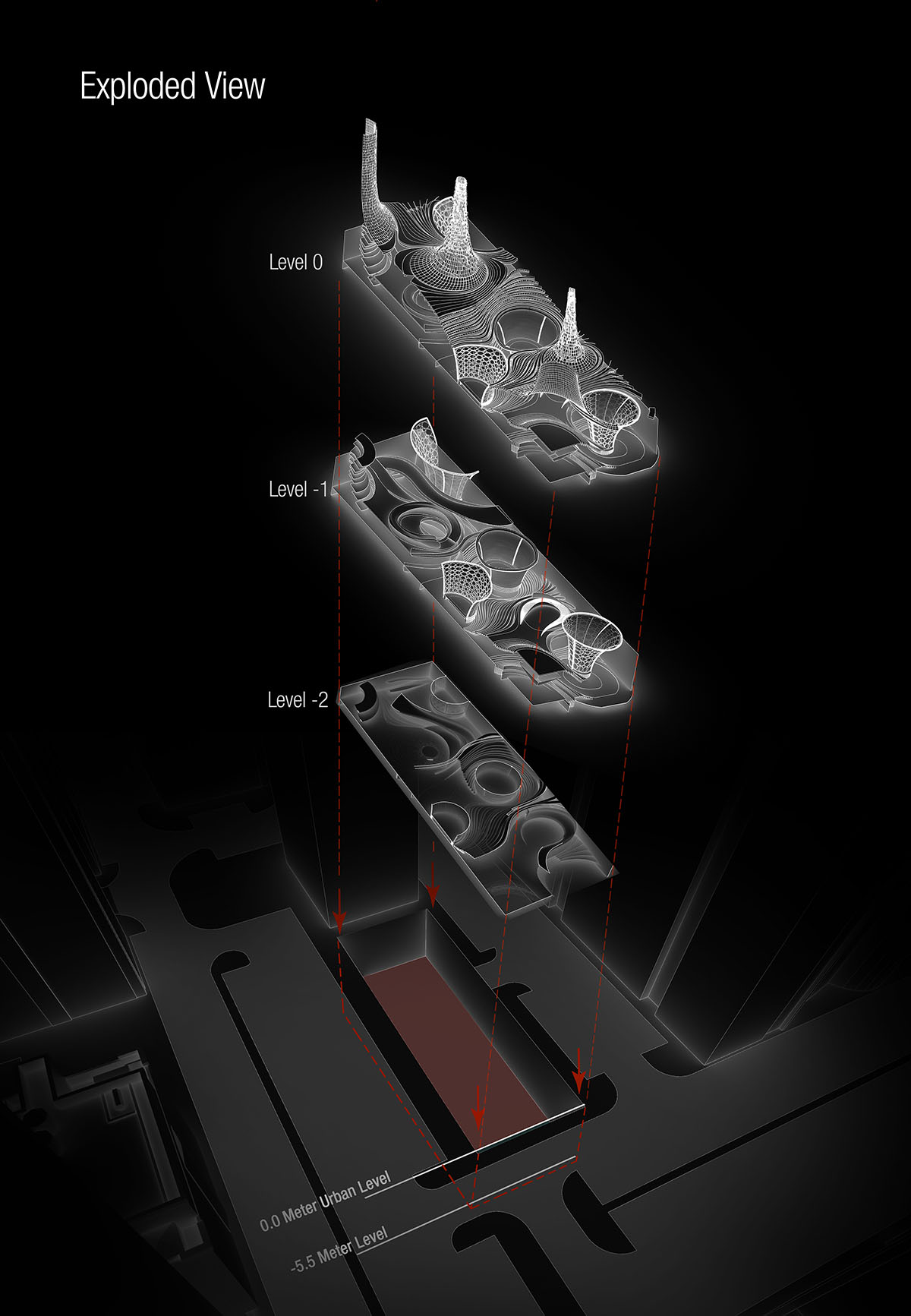 Exploded View

Level 0

Level -1

Level -2

0.0 Meter Urban Level

-5.5 Meter Level