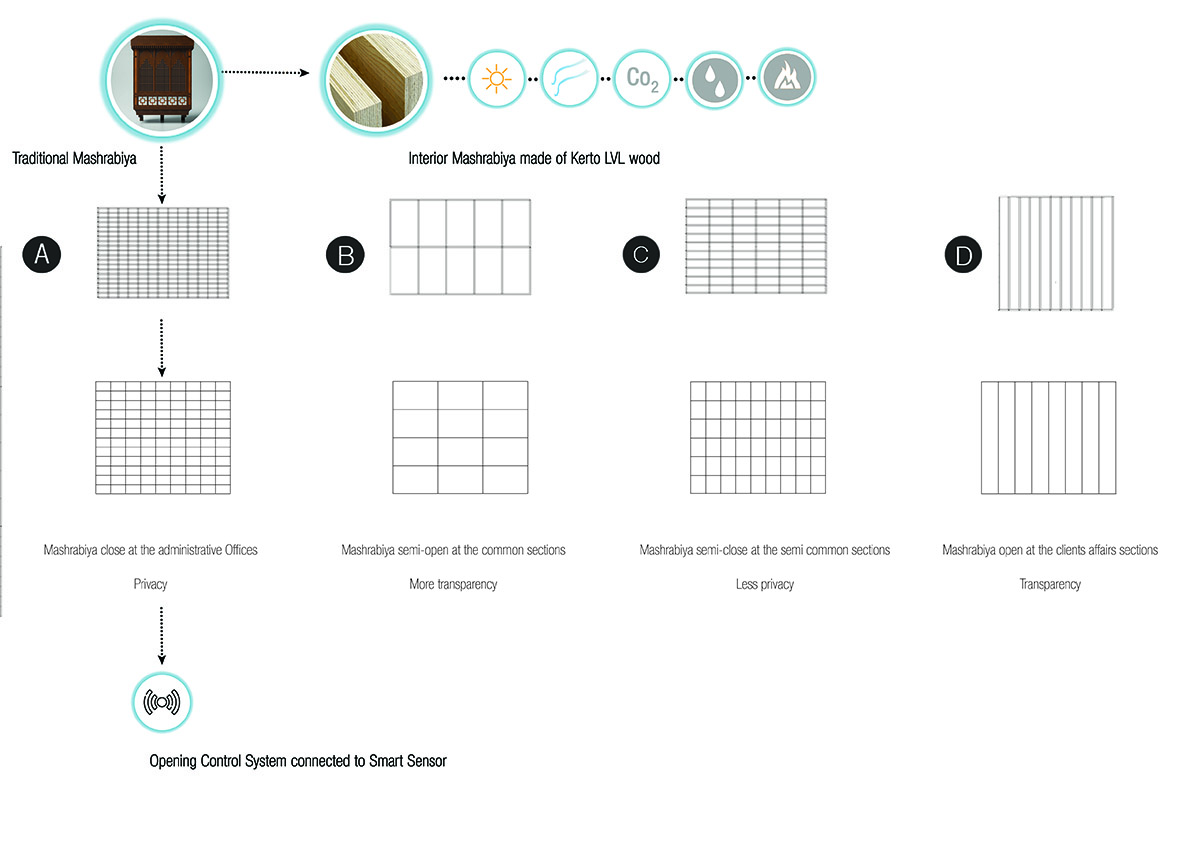 $Co_2$

Traditional Mashrabiya

Interior Mashrabiya made of Kerto LVL wood

A

B

C

D

Mashrabiya close at the administrative Offices

Privacy

Mashrabiya semi-open at the common sections

More transparency

Mashrabiya semi-close at the semi common sections

Less privacy

Mashrabiya open at the clients affairs sections

Transparency

Opening Control System connected to Smart Sensor