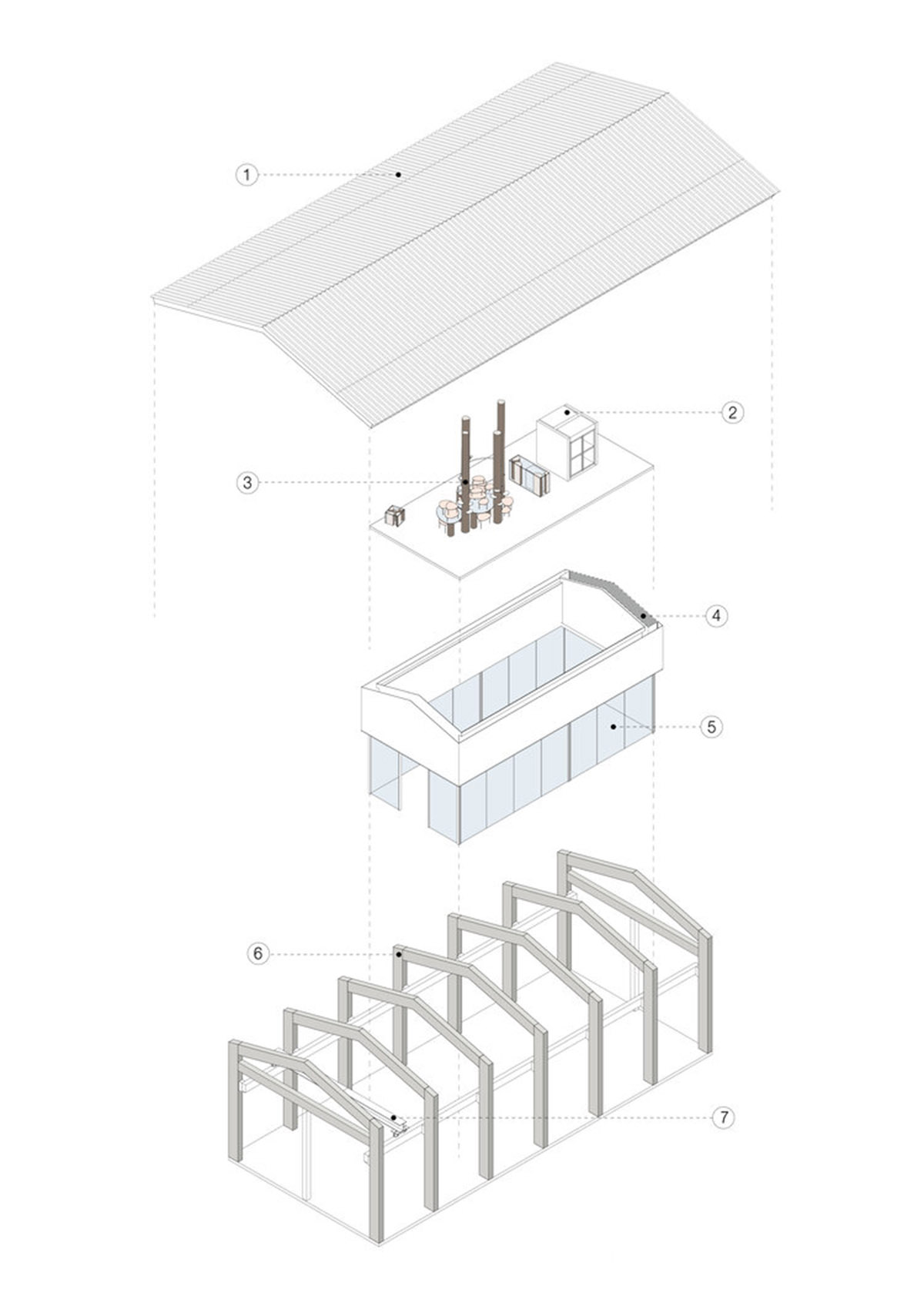 1
2
3
4
5
6
7