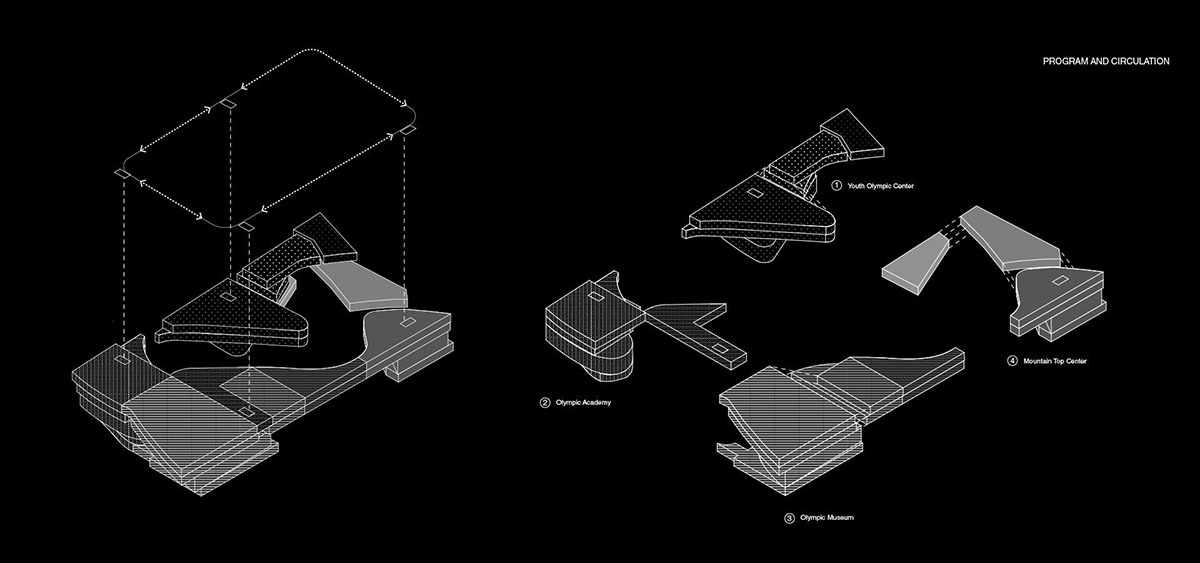 PROGRAM AND CIRCULATION

1 Youth Olympic Center

2 Olympic Academy

3 Olympic Museum

4 Mountain Top Center