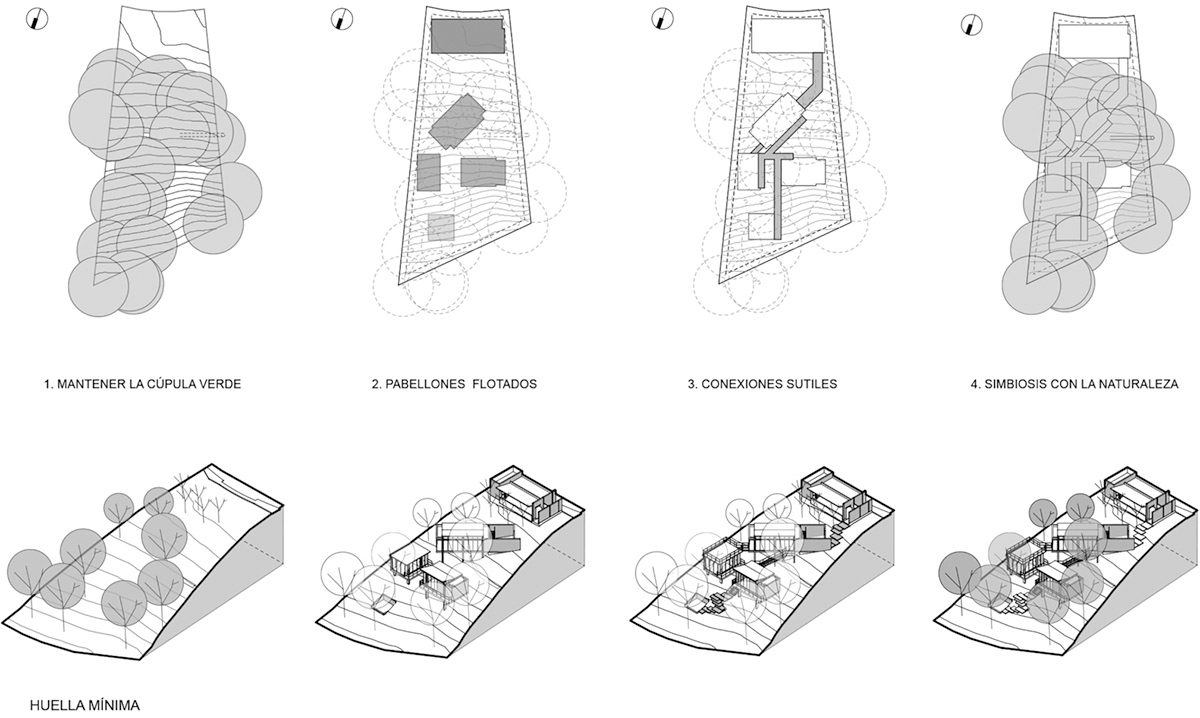 1. MANTENER LA CÚPULA VERDE

2. PABELLONES  FLOTADOS

3. CONEXIONES SUTILES

4. SIMBIOSIS CON LA NATURALEZA

HUELLA MÍNIMA