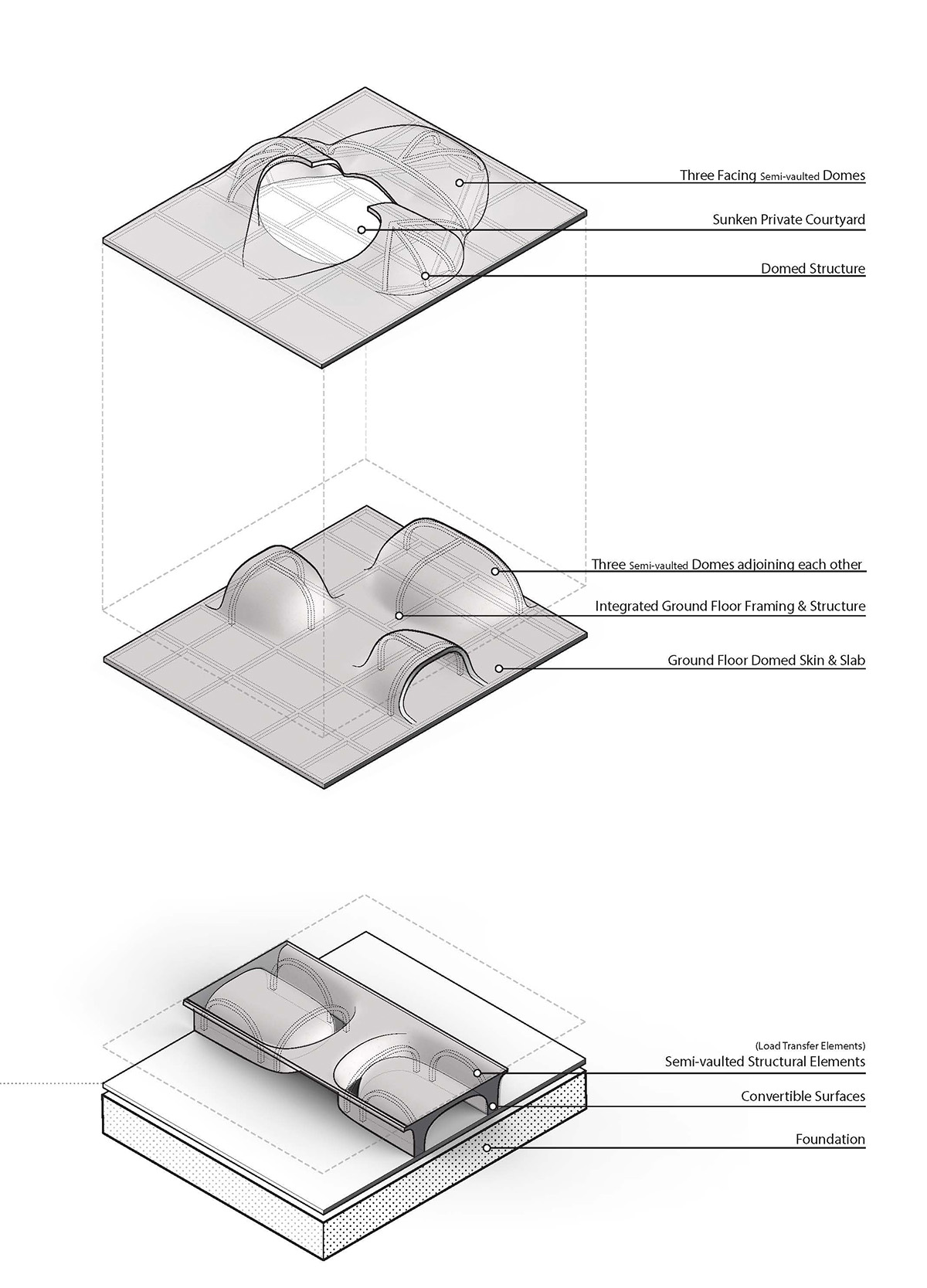 Three Facing Semi-vaulted Domes

Sunken Private Courtyard

Domed Structure

Three Semi-vaulted Domes adjoining each other

Integrated Ground Floor Framing & Structure

Ground Floor Domed Skin & Slab

(Load Transfer Elements)
Semi-vaulted Structural Elements

Convertible Surfaces

Foundation