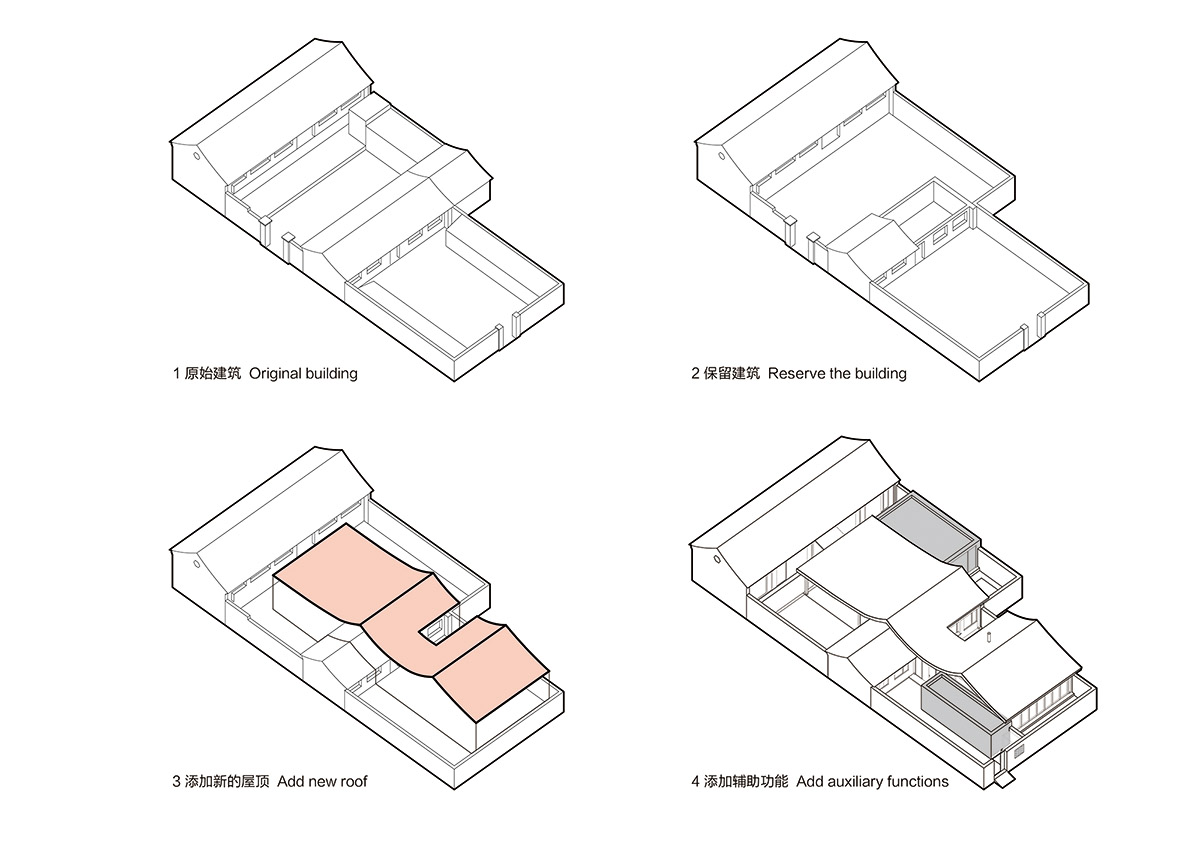 1 原始建筑 Original building

2 保留建筑 Reserve the building

3 添加新的屋顶 Add new roof

4 添加辅助功能 Add auxiliary functions