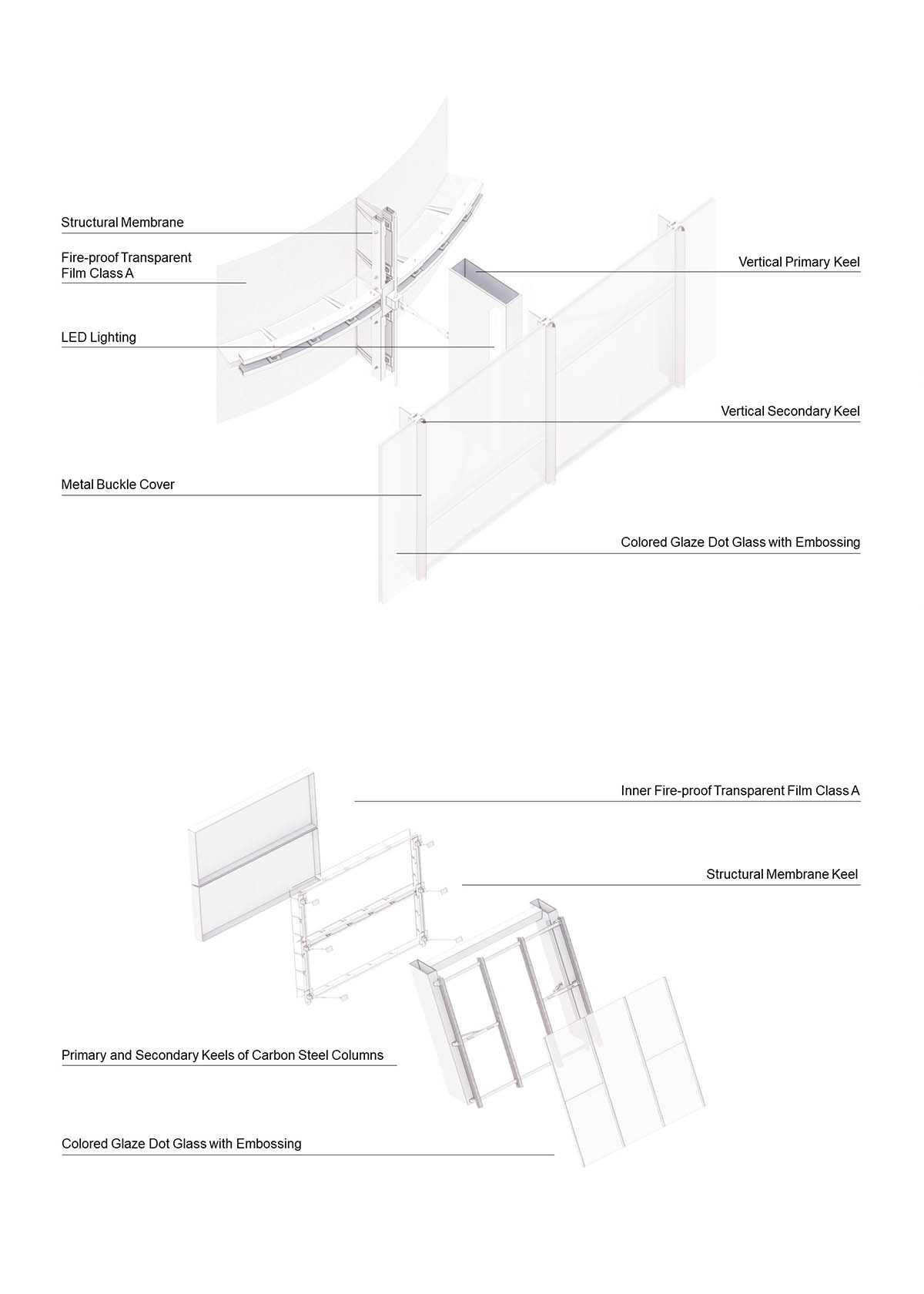 Structural Membrane

Fire-proof Transparent Film Class A

Vertical Primary Keel

LED Lighting

Vertical Secondary Keel

Metal Buckle Cover

Colored Glaze Dot Glass with Embossing

Inner Fire-proof Transparent Film Class A

Structural Membrane Keel

Primary and Secondary Keels of Carbon Steel Columns

Colored Glaze Dot Glass with Embossing