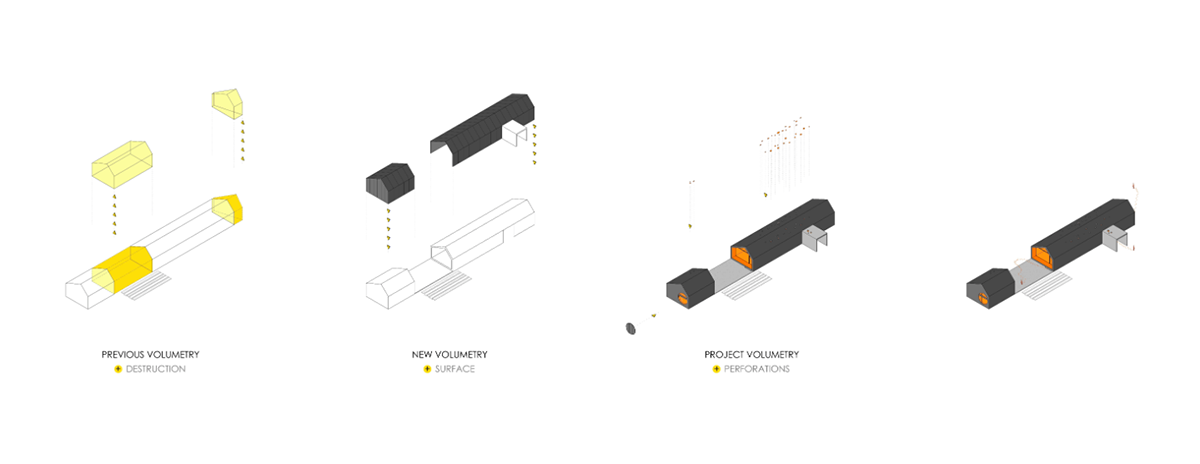 PREVIOUS VOLUMETRY
+ DESTRUCTION

NEW VOLUMETRY
+ SURFACE

PROJECT VOLUMETRY
+ PERFORATIONS