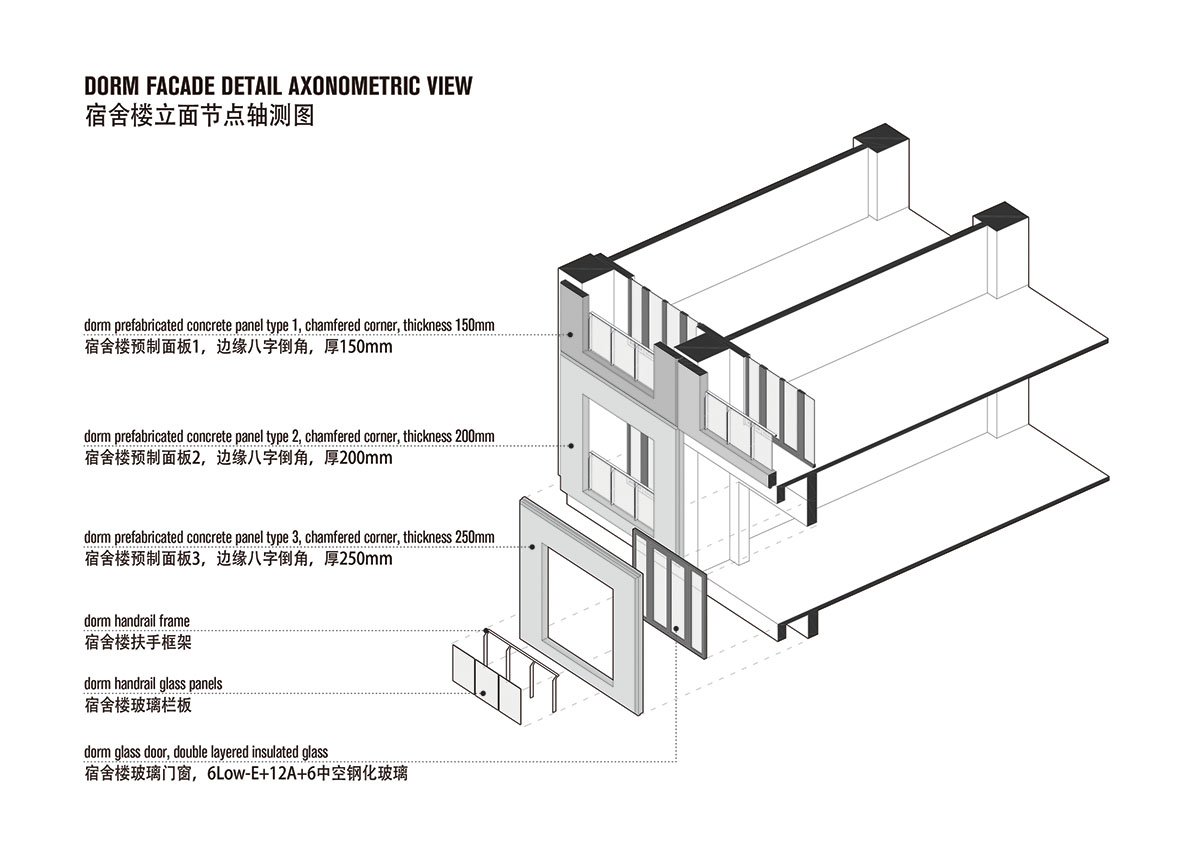 DORM FACADE DETAIL AXONOMETRIC VIEW
宿舍楼立面节点轴测图

dorm prefabricated concrete panel type 1, chamfered corner, thickness 150mm
宿舍楼预制面板1，边缘八字倒角，厚150mm

dorm prefabricated concrete panel type 2, chamfered corner, thickness 200mm
宿舍楼预制面板2，边缘八字倒角，厚200mm

dorm prefabricated concrete panel type 3, chamfered corner, thickness 250mm
宿舍楼预制面板3，边缘八字倒角，厚250mm

dorm handrail frame
宿舍楼扶手框架

dorm handrail glass panels
宿舍楼玻璃栏板

dorm glass door, double layered insulated glass
宿舍楼玻璃门窗，6Low-E+12A+6中空钢化玻璃