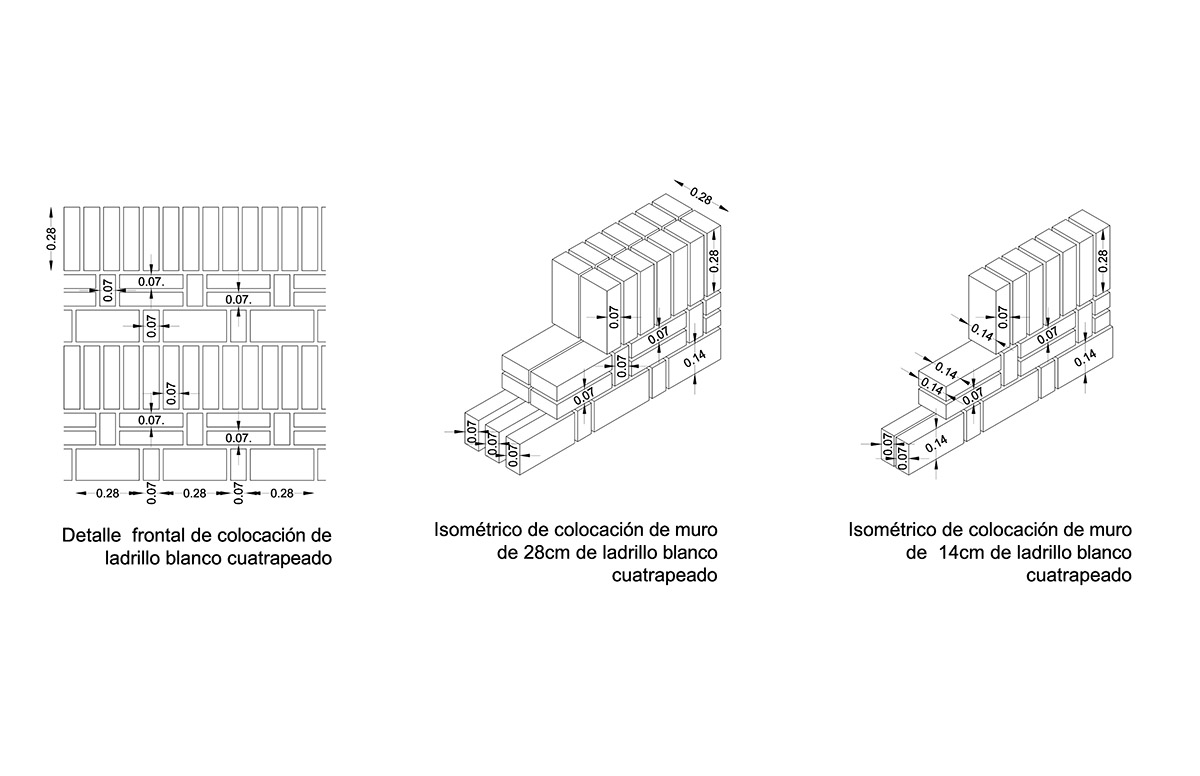 0.28

0.07

0.07.

0.07.

0.07

0.07

0.07.

0.07.

0.28 0.07 0.28 0.07 0.28

Detalle frontal de colocación de ladrillo blanco cuatrapeado

0.28

0.28

0.07

0.07

0.07

0.14

0.07

0.07

0.07

0.07

Isométrico de colocación de muro de 28cm de ladrillo blanco cuatrapeado

0.28

0.07

0.14

0.07

0.14

0.14

0.14

0.07

0.07

0.07

0.14

Isométrico de colocación de muro de 14cm de ladrillo blanco cuatrapeado