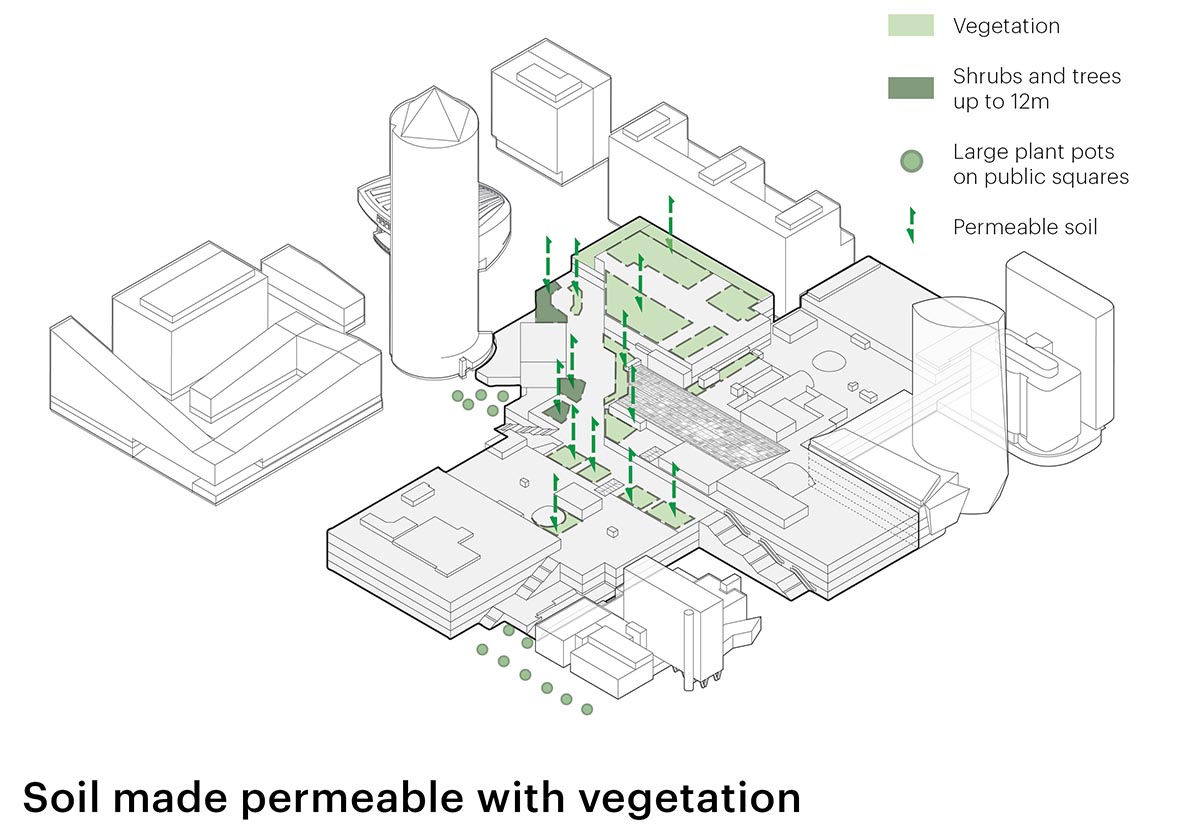 Vegetation

Shrubs and trees up to 12m

Large plant pots on public squares

Permeable soil

Soil made permeable with vegetation