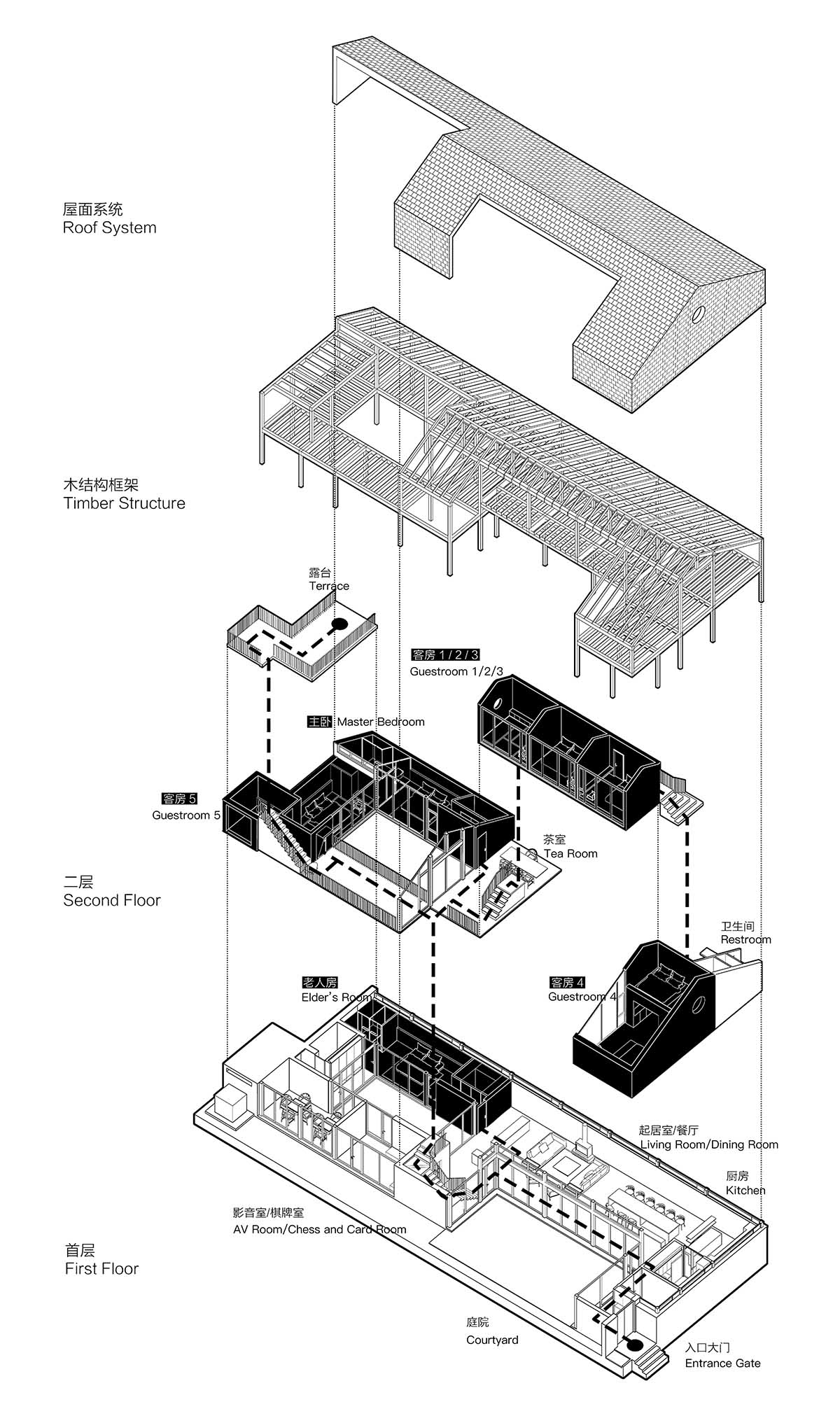 屋面系统
Roof System

木结构框架
Timber Structure

露台
Terrace

客房 1 / 2 / 3
Guestroom 1/2/3

主卧 Master Bedroom

客房 5
Guestroom 5

茶室
Tea Room

二层
Second Floor

卫生间
Restroom

老人房
Elder's Room

客房 4
Guestroom 4

起居室/餐厅
Living Room/Dining Room

厨房
Kitchen

影音室/棋牌室
AV Room/Chess and Card Room

首层
First Floor

庭院
Courtyard

入口大门
Entrance Gate