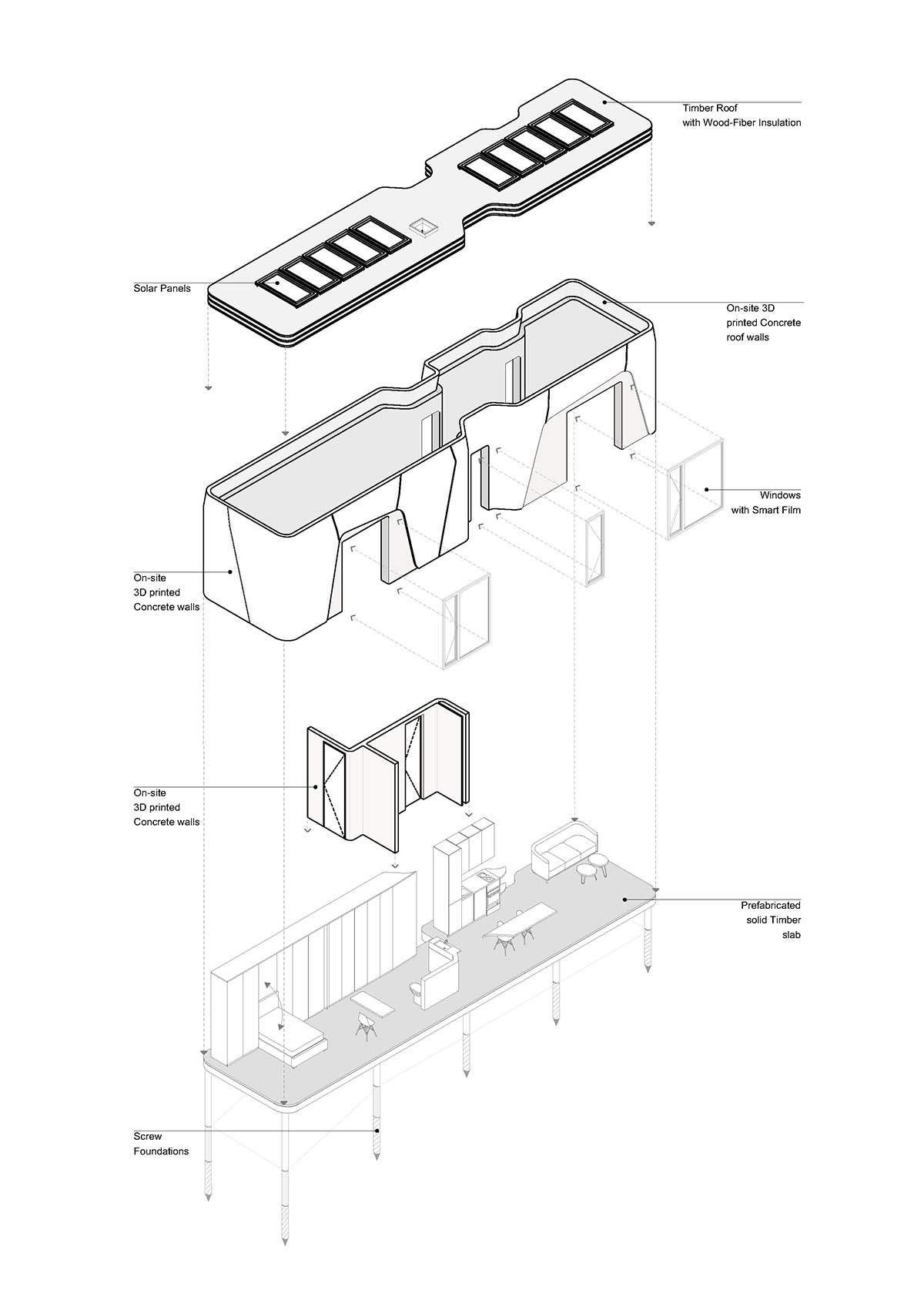 Timber Roof
with Wood-Fiber Insulation

Solar Panels

On-site 3D
printed Concrete
roof walls

Windows
with Smart Film

On-site
3D printed
Concrete walls

On-site
3D printed
Concrete walls

Prefabricated
solid Timber
slab

Screw
Foundations