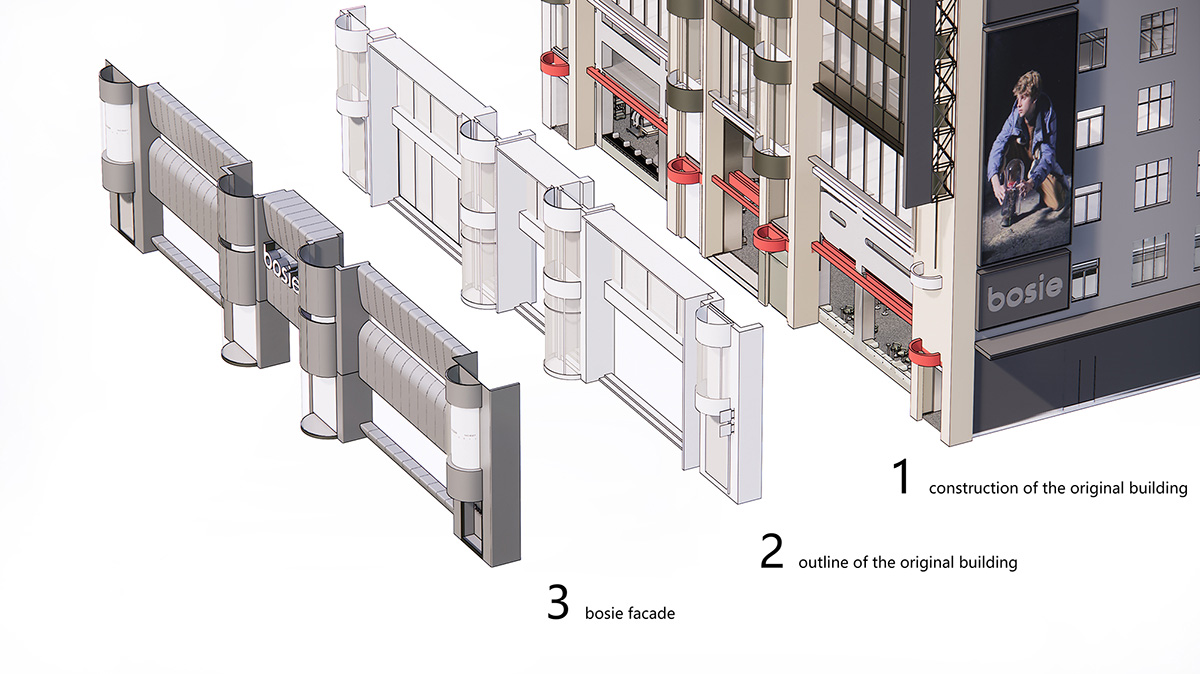 bosie

bosie

1 construction of the original building

2 outline of the original building

3 bosie facade