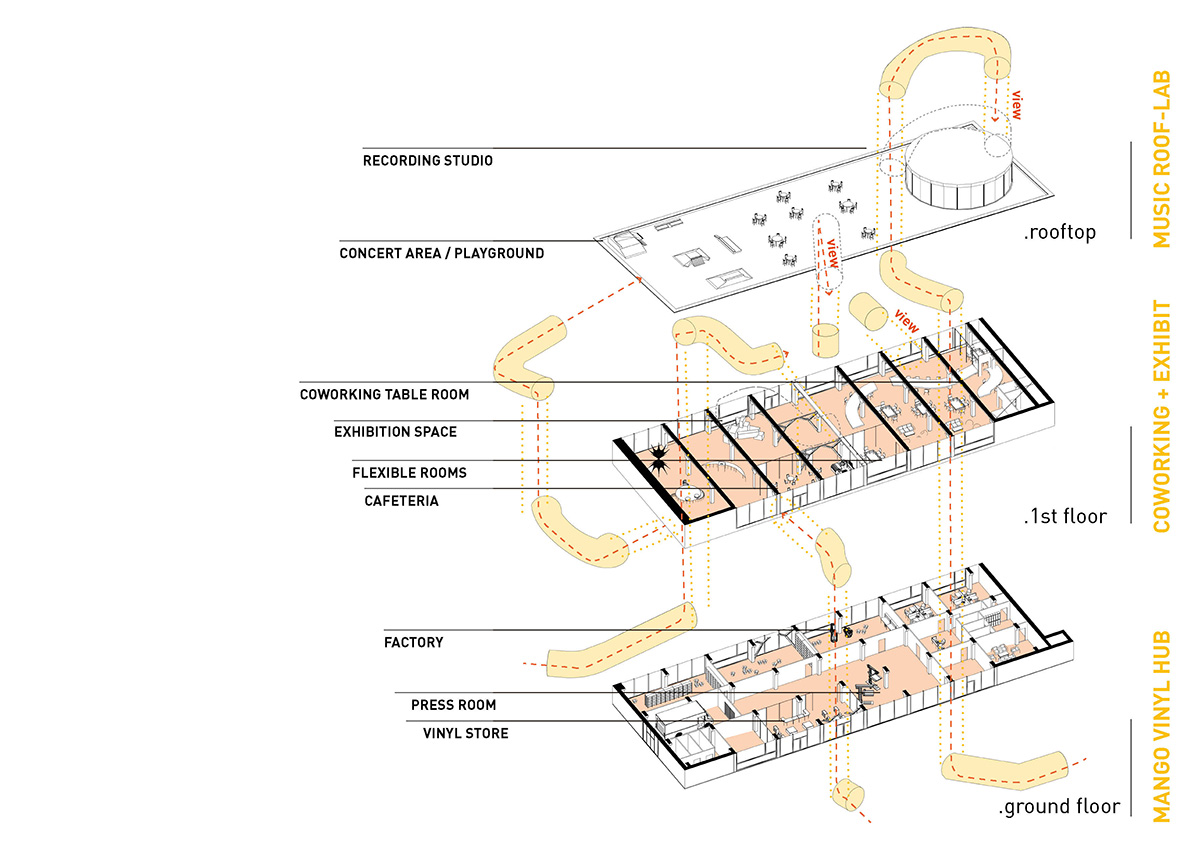 RECORDING STUDIO

CONCERT AREA / PLAYGROUND

view

view

view

.rooftop

MUSIC ROOF-LAB

COWORKING TABLE ROOM

EXHIBITION SPACE

FLEXIBLE ROOMS

CAFETERIA

.1st floor

COWORKING + EXHIBIT

FACTORY

PRESS ROOM

VINYL STORE

.ground floor

MANGO VINYL HUB