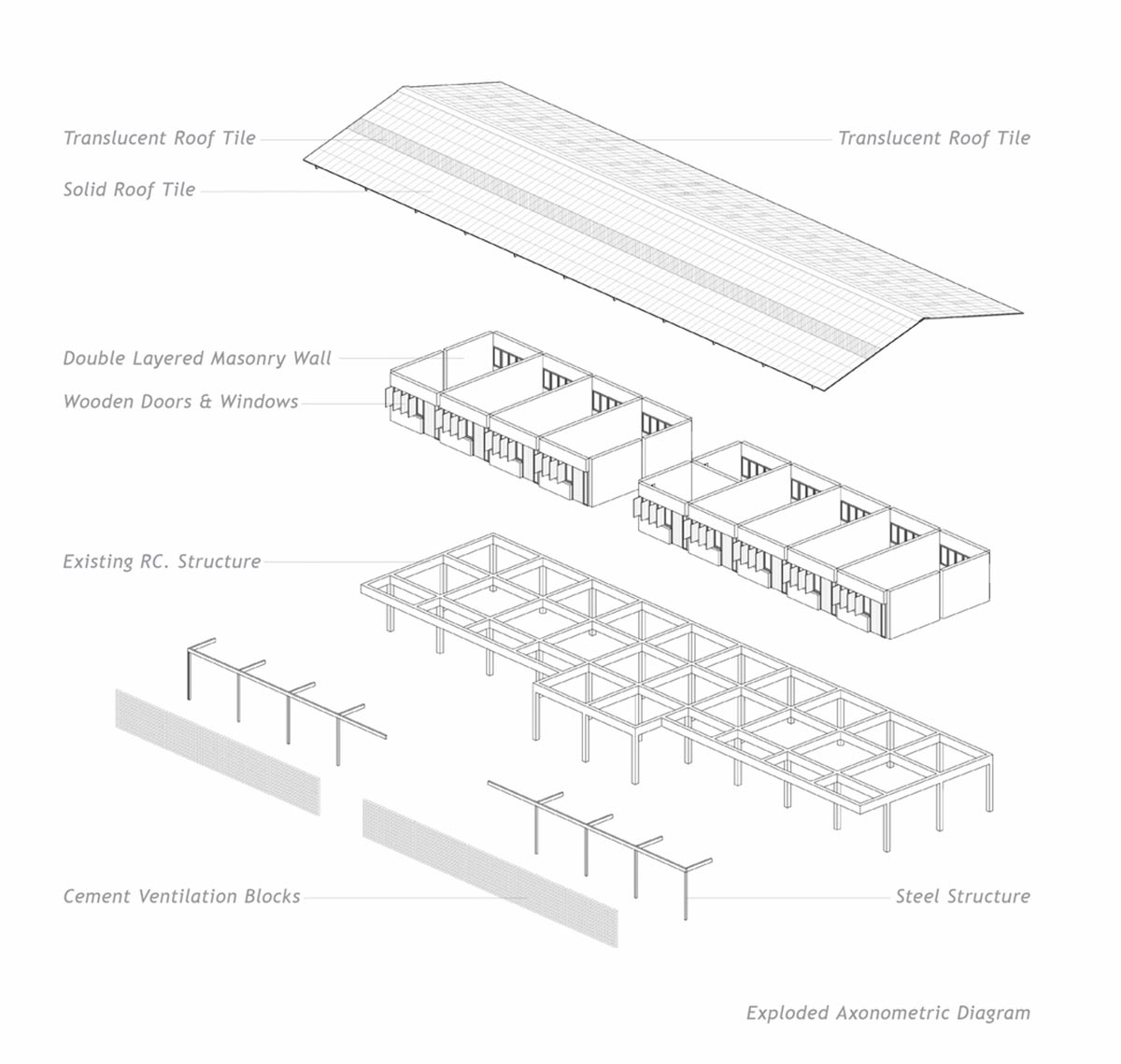 Translucent Roof Tile

Translucent Roof Tile

Solid Roof Tile

Double Layered Masonry Wall

Wooden Doors & Windows

Existing RC. Structure

Cement Ventilation Blocks

Steel Structure

Exploded Axonometric Diagram