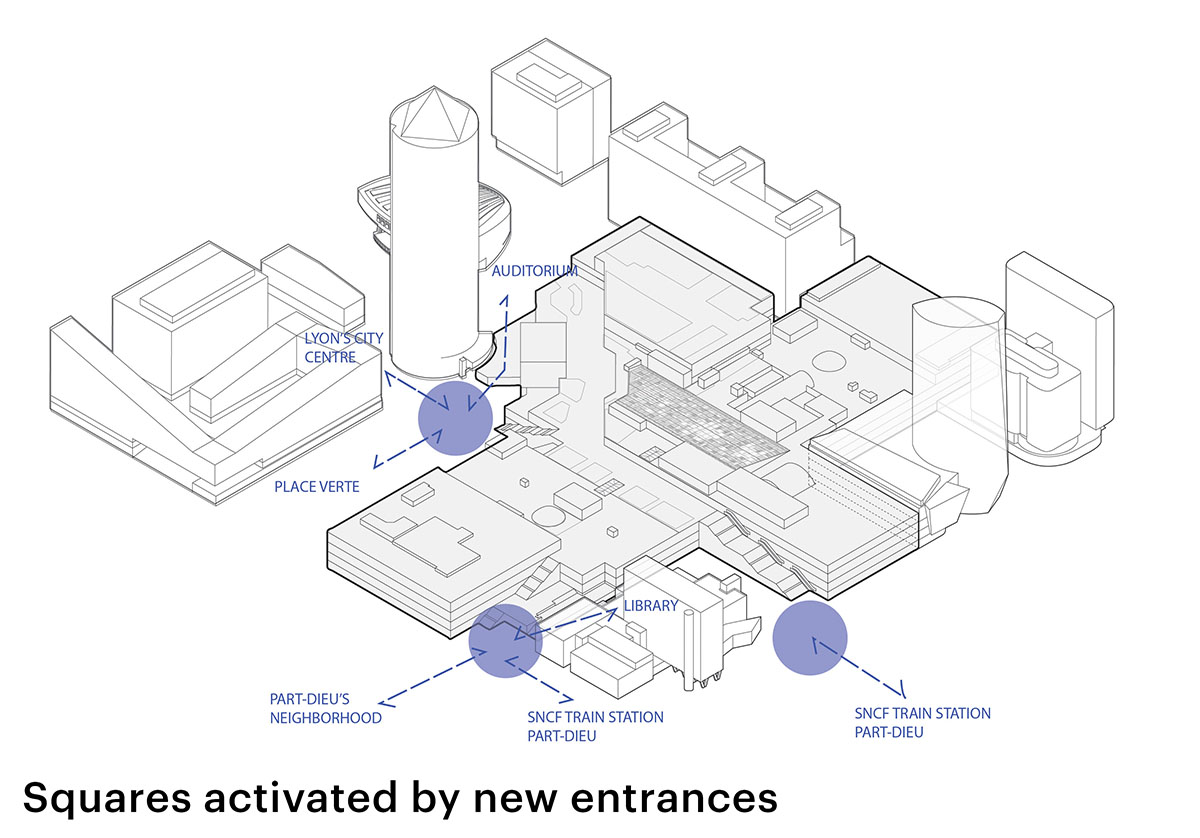 AUDITORIUM

LYON'S CITY CENTRE

PLACE VERTE

LIBRARY

PART-DIEU'S NEIGHBORHOOD

SNCF TRAIN STATION PART-DIEU

SNCF TRAIN STATION PART-DIEU

Squares activated by new entrances