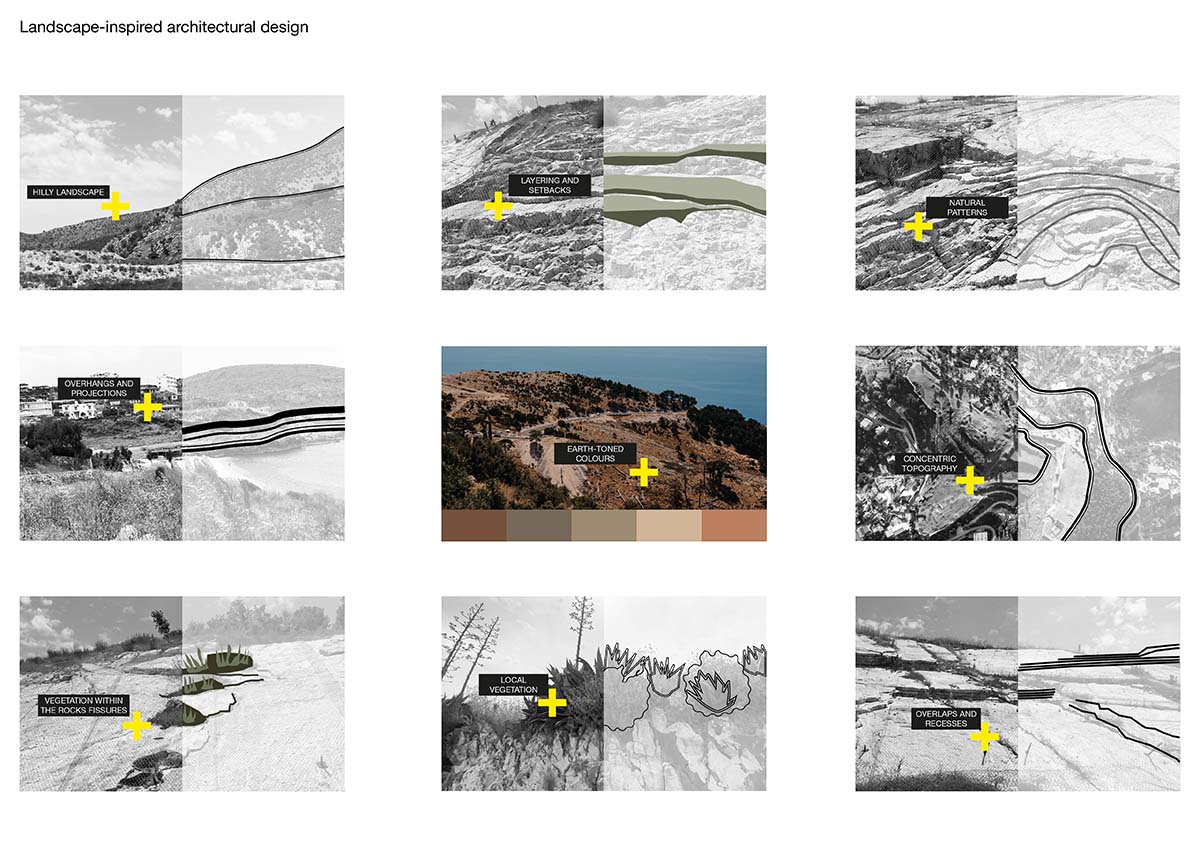 Landscape-inspired architectural design

HILLY LANDSCAPE

LAYERING AND SETBACKS

NATURAL PATTERNS

OVERHANGS AND PROJECTIONS

EARTH-TONED COLOURS

CONCENTRIC TOPOGRAPHY

VEGETATION WITHIN THE ROCKS FISSURES

LOCAL VEGETATION

OVERLAPS AND RECESSES