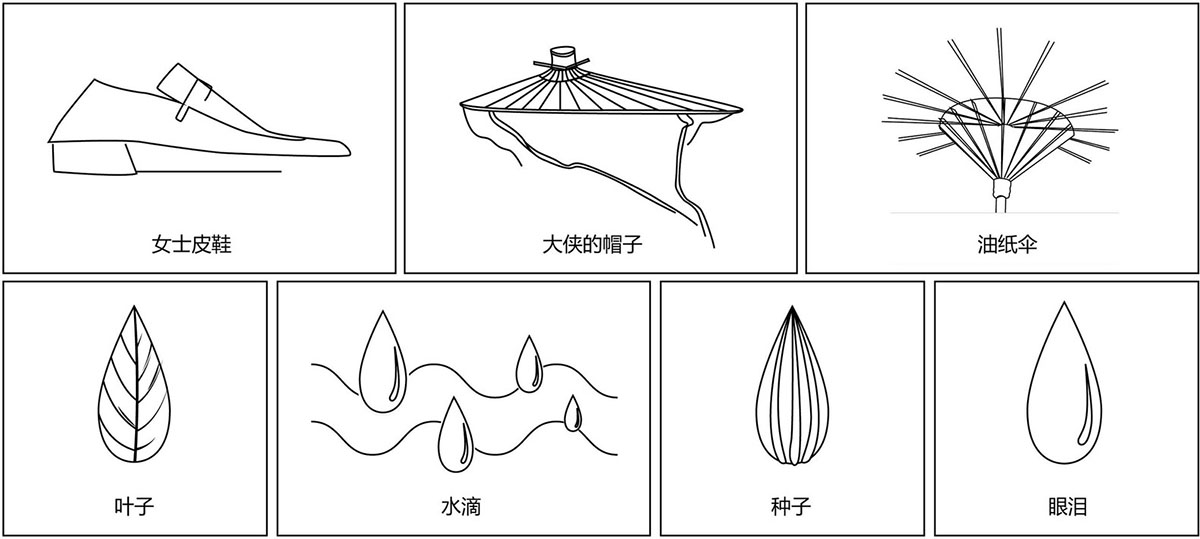 女士皮鞋

大侠的帽子

油纸伞

叶子

水滴

种子

眼泪