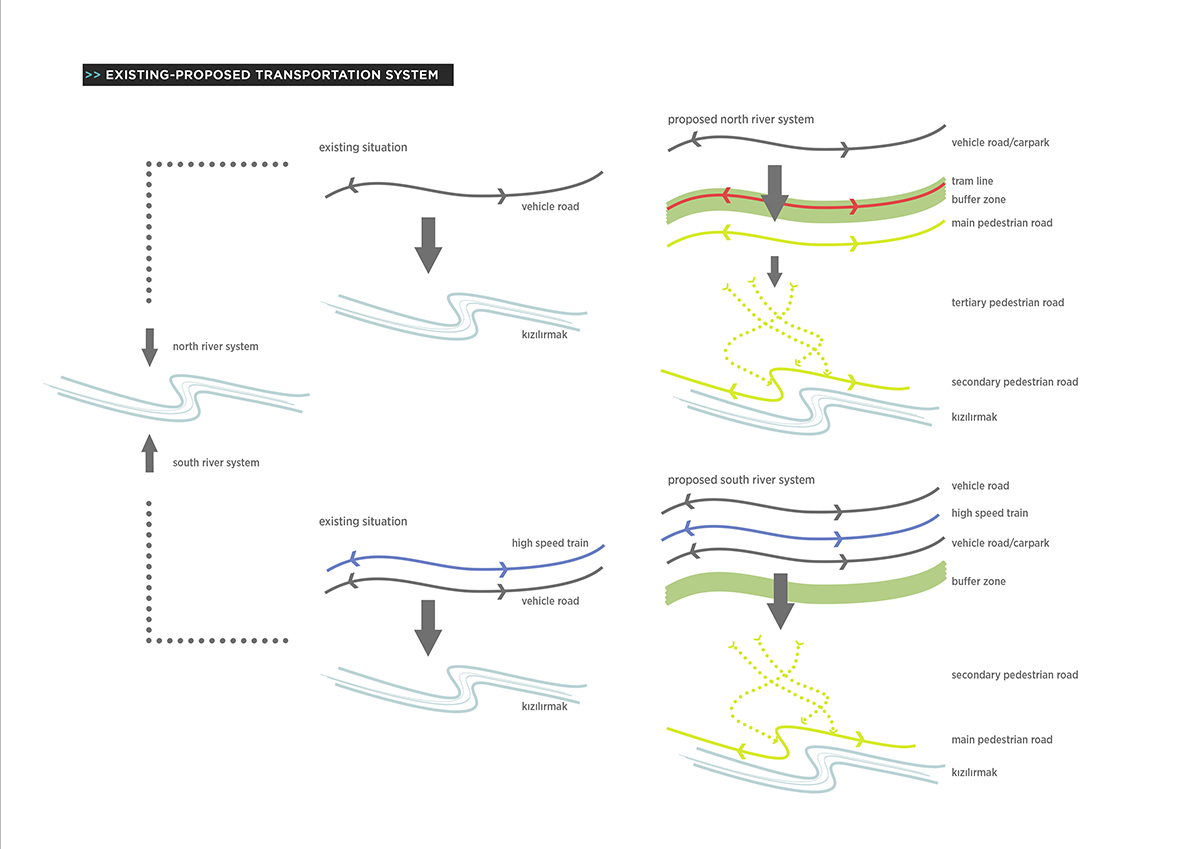 >> EXISTING-PROPOSED TRANSPORTATION SYSTEM

north river system

south river system

existing situation

vehicle road

kızılırmak

existing situation

high speed train

vehicle road

kızılırmak

proposed north river system

vehicle road/carpark

tram line

buffer zone

main pedestrian road

tertiary pedestrian road

secondary pedestrian road

kızılırmak

proposed south river system

vehicle road

high speed train

vehicle road/carpark

buffer zone

secondary pedestrian road

main pedestrian road

kızılırmak