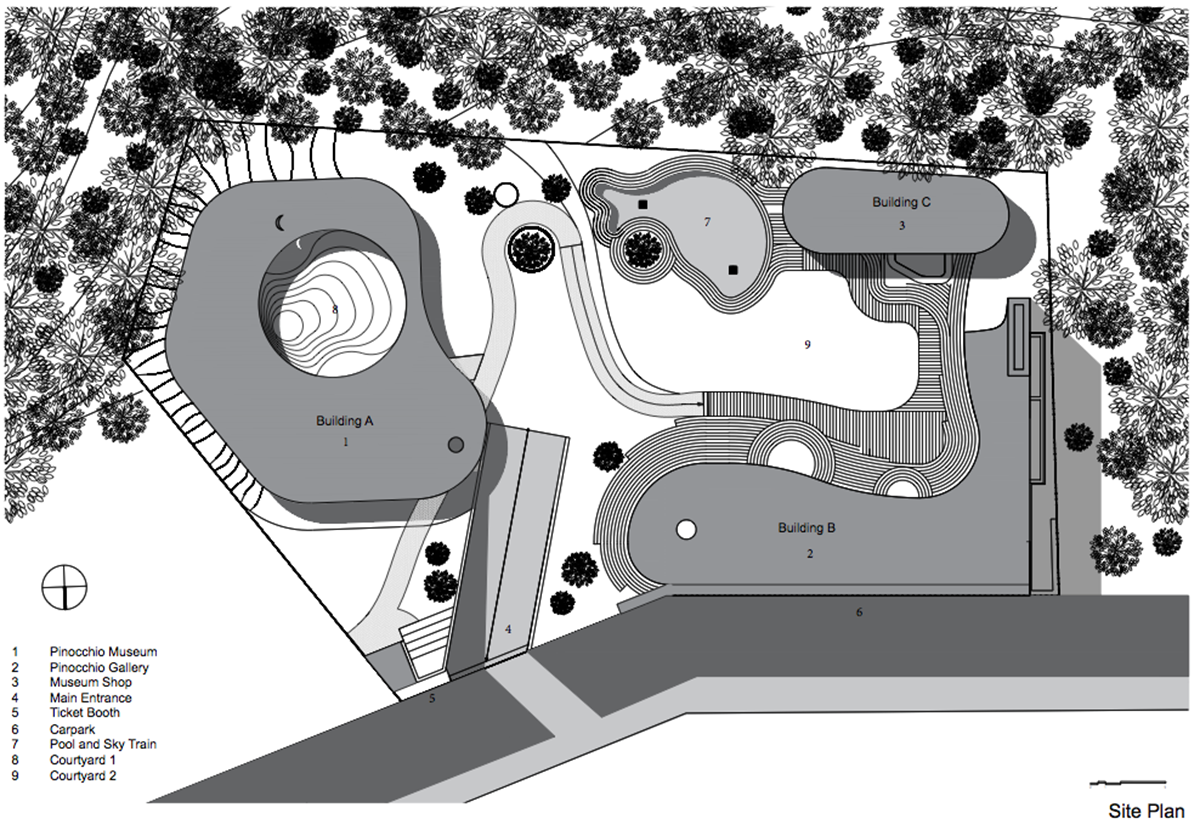 Building C
3

7

8

9

Building A
1

Building B
2

6

4

5

1 Pinocchio Museum
2 Pinocchio Gallery
3 Museum Shop
4 Main Entrance
5 Ticket Booth
6 Carpark
7 Pool and Sky Train
8 Courtyard 1
9 Courtyard 2

Site Plan