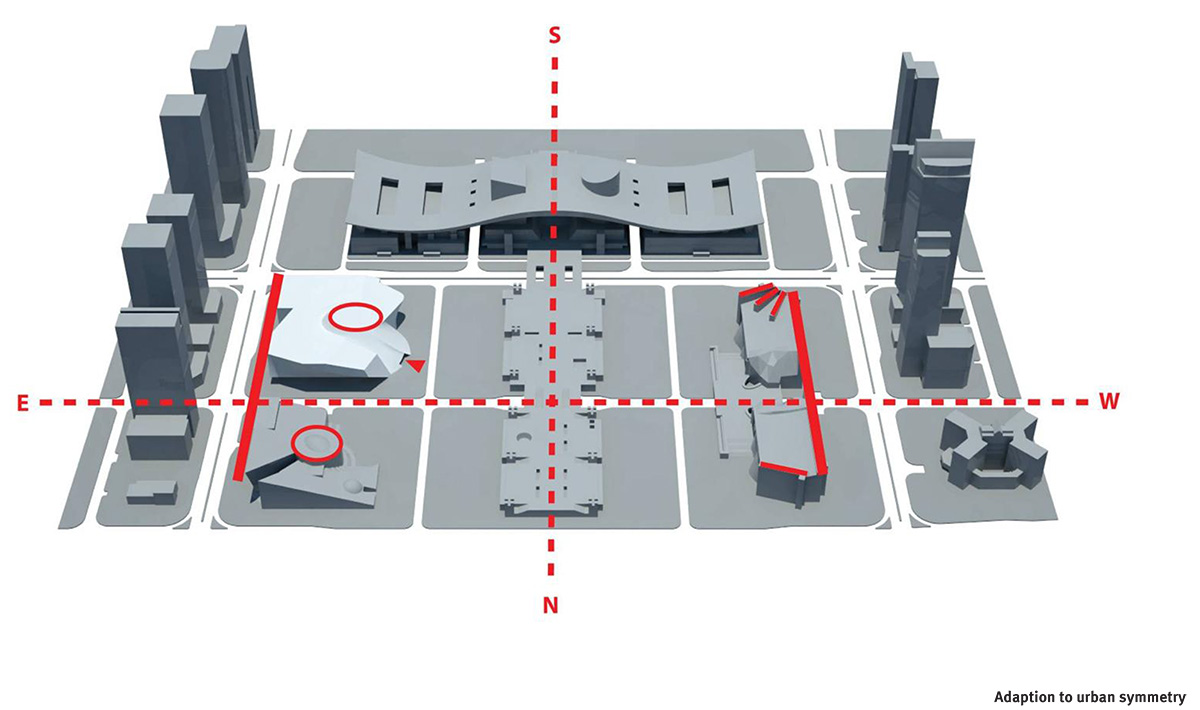 S

E

W

N

Adaption to urban symmetry