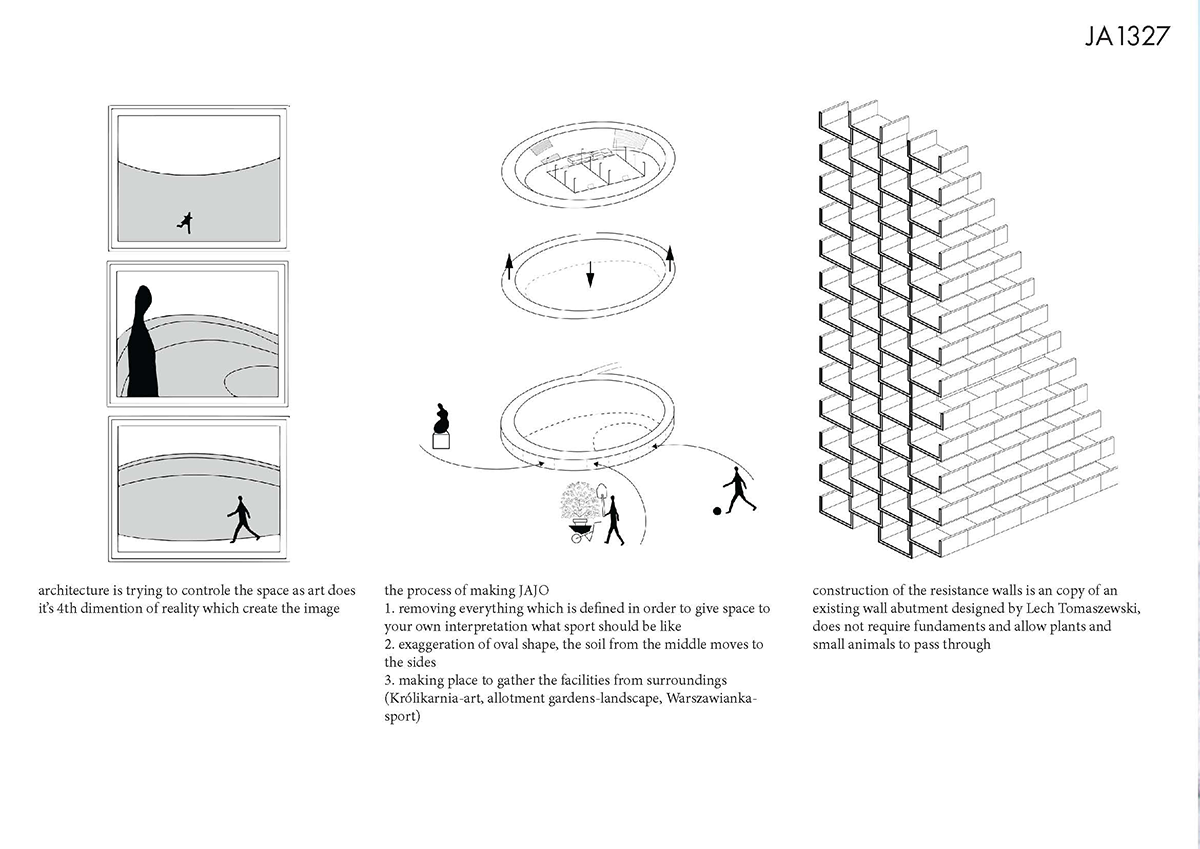 JA1327

architecture is trying to controle the space as art does it's 4th dimention of reality which create the image

the process of making JAJO
1. removing everything which is defined in order to give space to your own interpretation what sport should be like
2. exaggeration of oval shape, the soil from the middle moves to the sides
3. making place to gather the facilities from surroundings (Królikarnia-art, allotment gardens-landscape, Warszawianka-sport)

construction of the resistance walls is an copy of an existing wall abutment designed by Lech Tomaszewski, does not require fundaments and allow plants and small animals to pass through