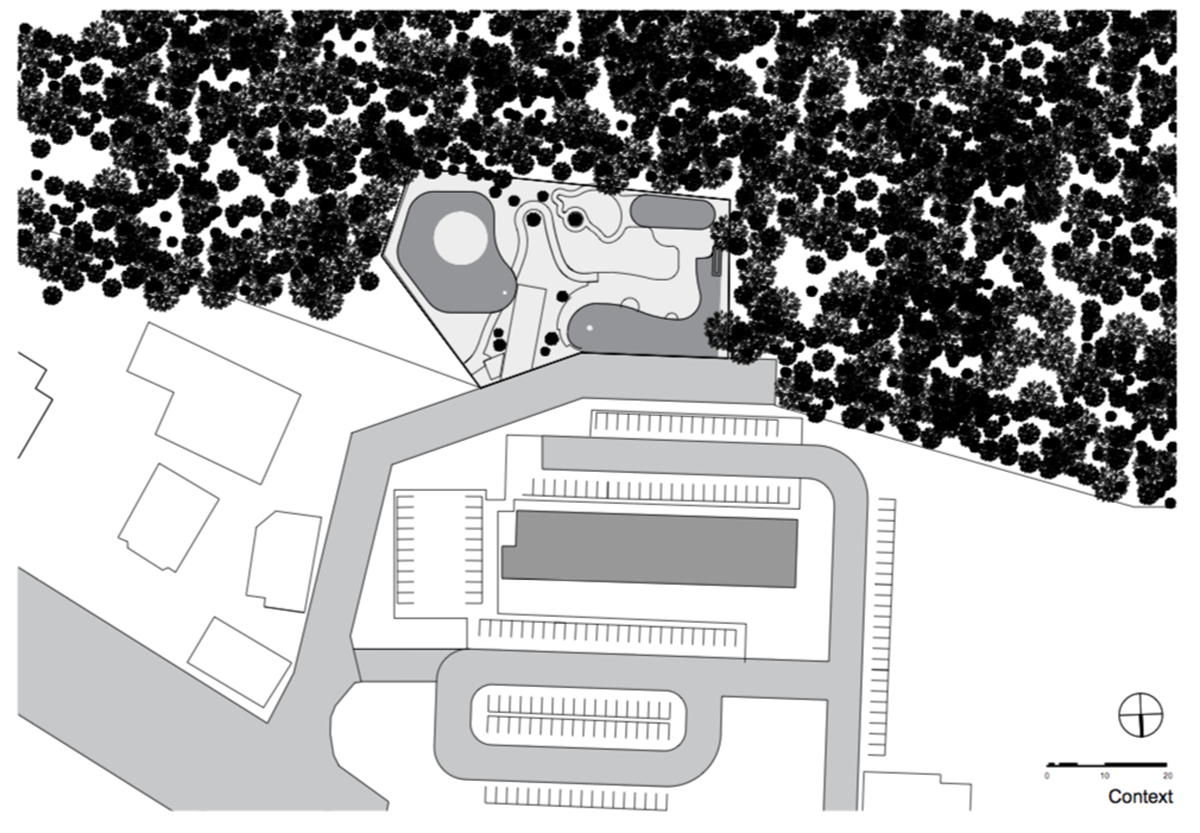 0 10 20
Context