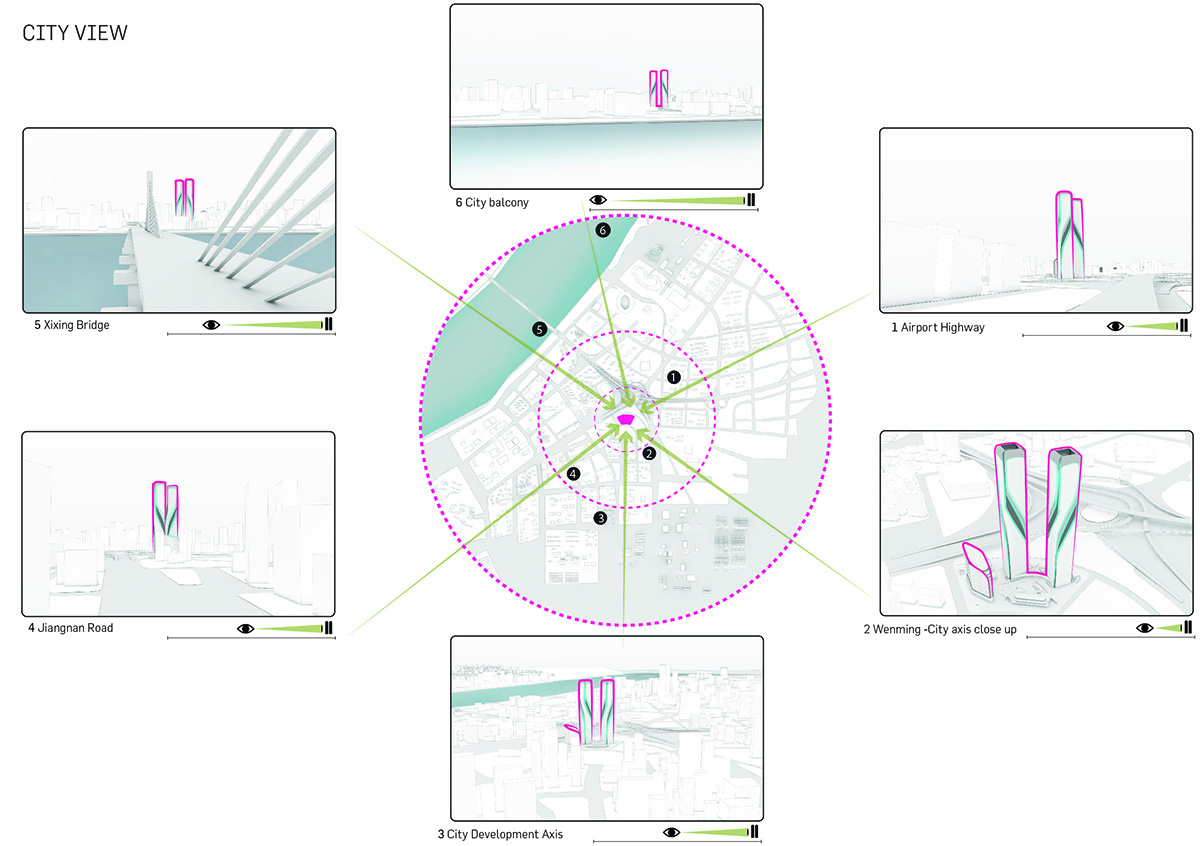 CITY VIEW

6 City balcony

5 Xixing Bridge

1 Airport Highway

4 Jiangnan Road

2 Wenming -City axis close up

3 City Development Axis

6

5

1

4

2

3