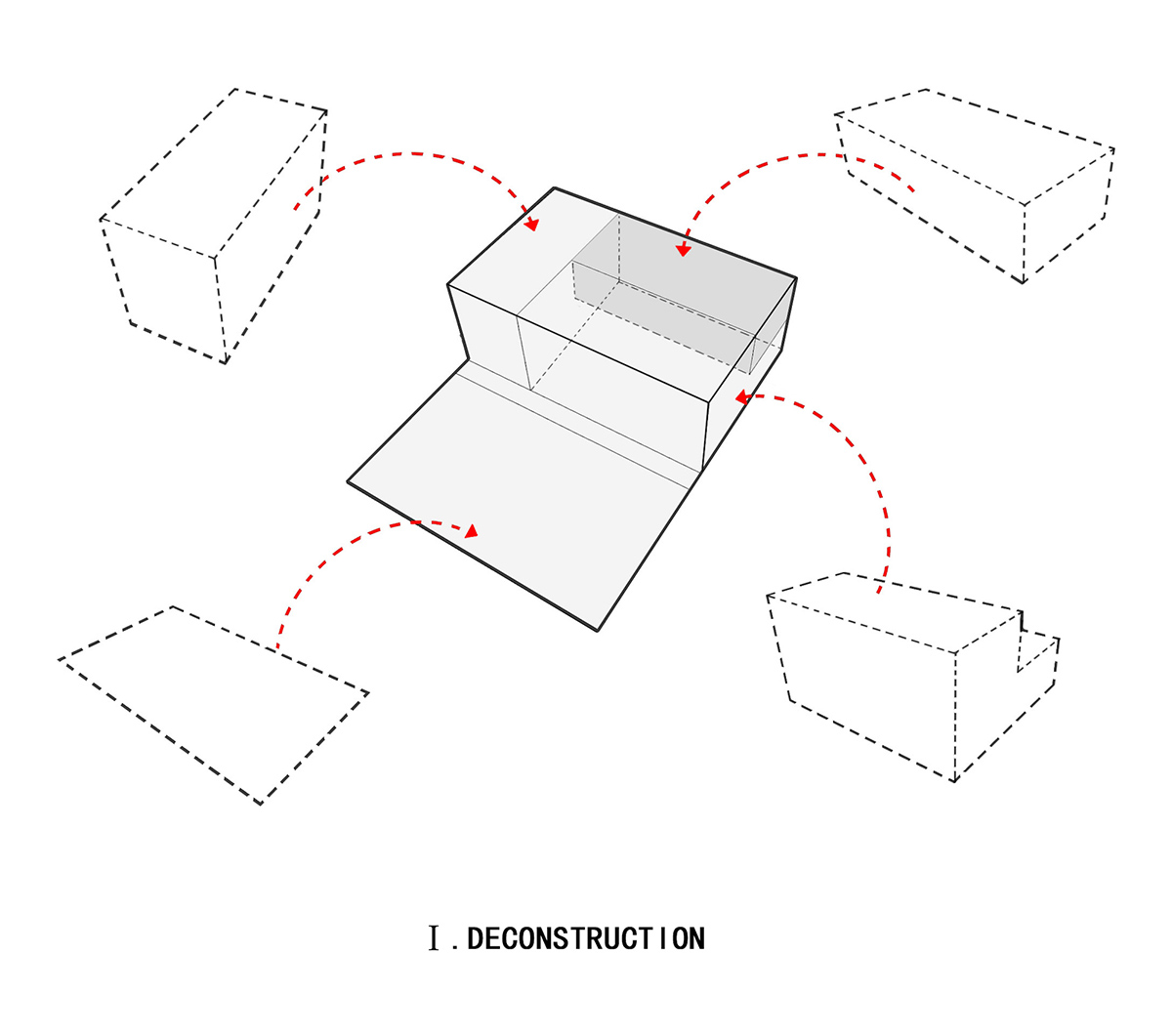 Ⅰ.DECONSTRUCTION