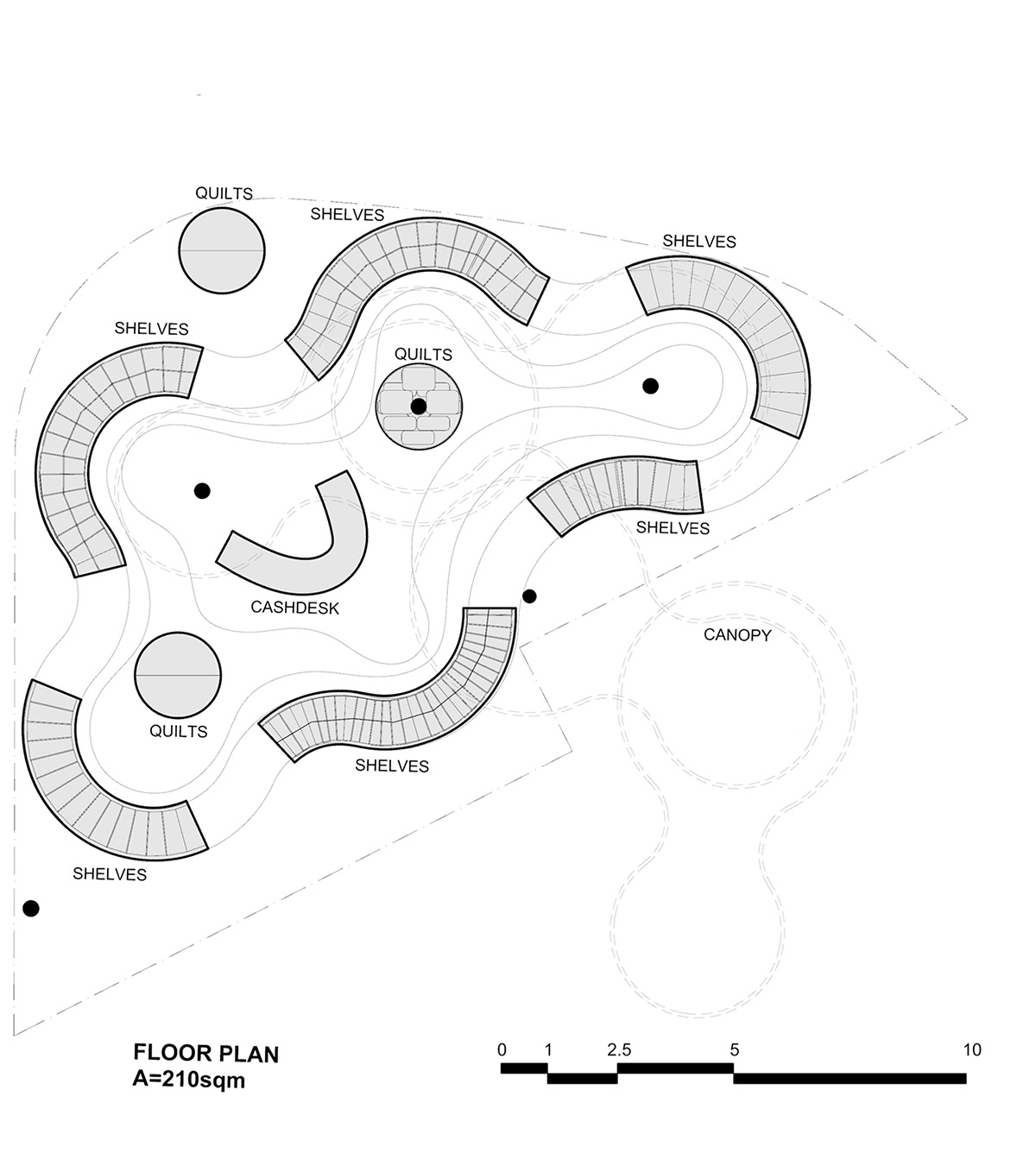 QUILTS

SHELVES

SHELVES

SHELVES

QUILTS

SHELVES

CASHDESK

CANOPY

QUILTS

SHELVES

SHELVES

FLOOR PLAN
A=210sqm

0 1 2.5 5 10