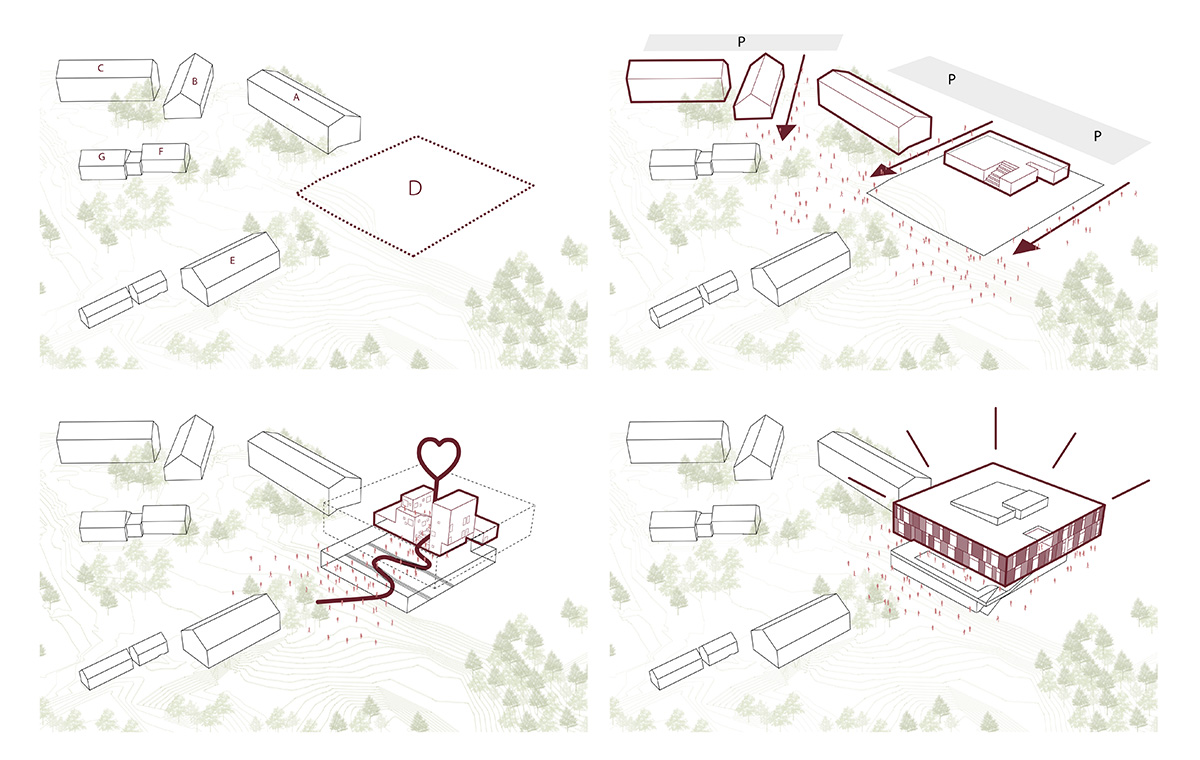 C
B
A
G
F
D
E

P
P
P