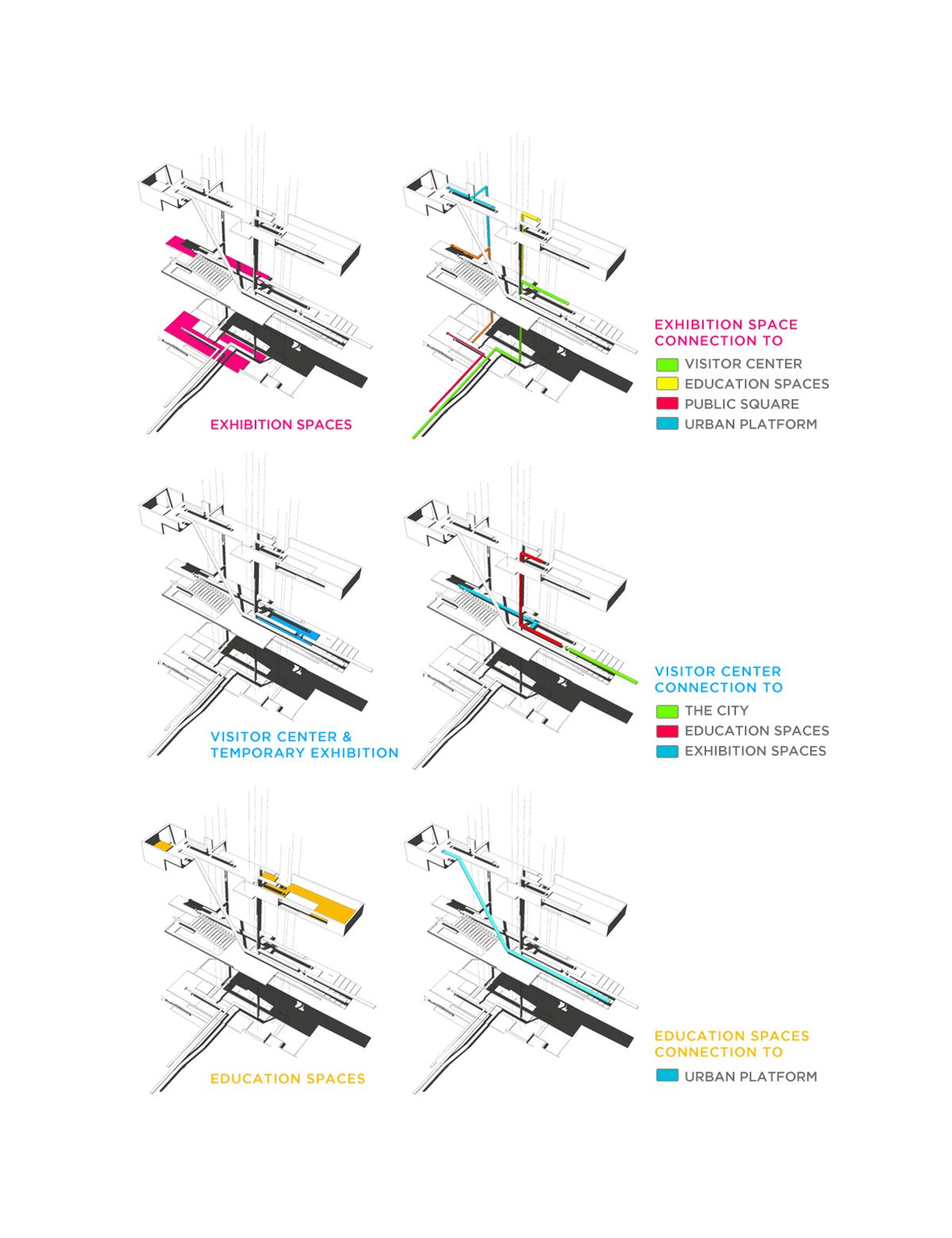 EXHIBITION SPACES

EXHIBITION SPACE CONNECTION TO

VISITOR CENTER

EDUCATION SPACES

PUBLIC SQUARE

URBAN PLATFORM

VISITOR CENTER & TEMPORARY EXHIBITION

VISITOR CENTER CONNECTION TO

THE CITY

EDUCATION SPACES

EXHIBITION SPACES

EDUCATION SPACES

EDUCATION SPACES CONNECTION TO

URBAN PLATFORM