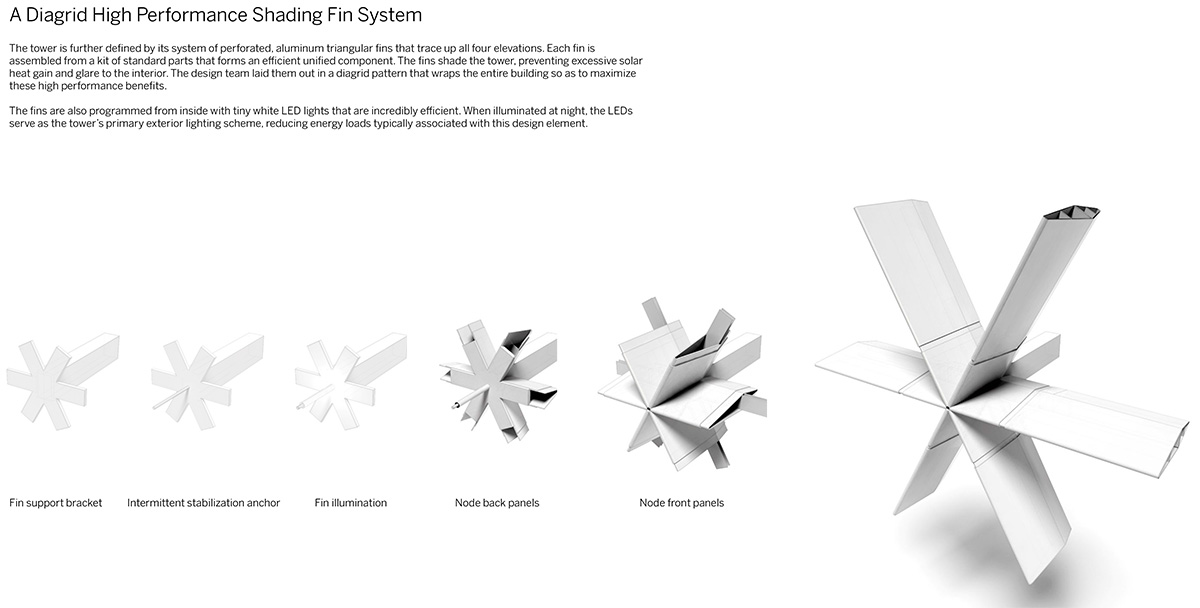 A Diagrid High Performance Shading Fin System

The tower is further defined by its system of perforated, aluminum triangular fins that trace up all four elevations. Each fin is assembled from a kit of standard parts that forms an efficient unified component. The fins shade the tower, preventing excessive solar heat gain and glare to the interior. The design team laid them out in a diagrid pattern that wraps the entire building so as to maximize these high performance benefits.

The fins are also programmed from inside with tiny white LED lights that are incredibly efficient. When illuminated at night, the LEDs serve as the tower's primary exterior lighting scheme, reducing energy loads typically associated with this design element.

Fin support bracket

Intermittent stabilization anchor

Fin illumination

Node back panels

Node front panels