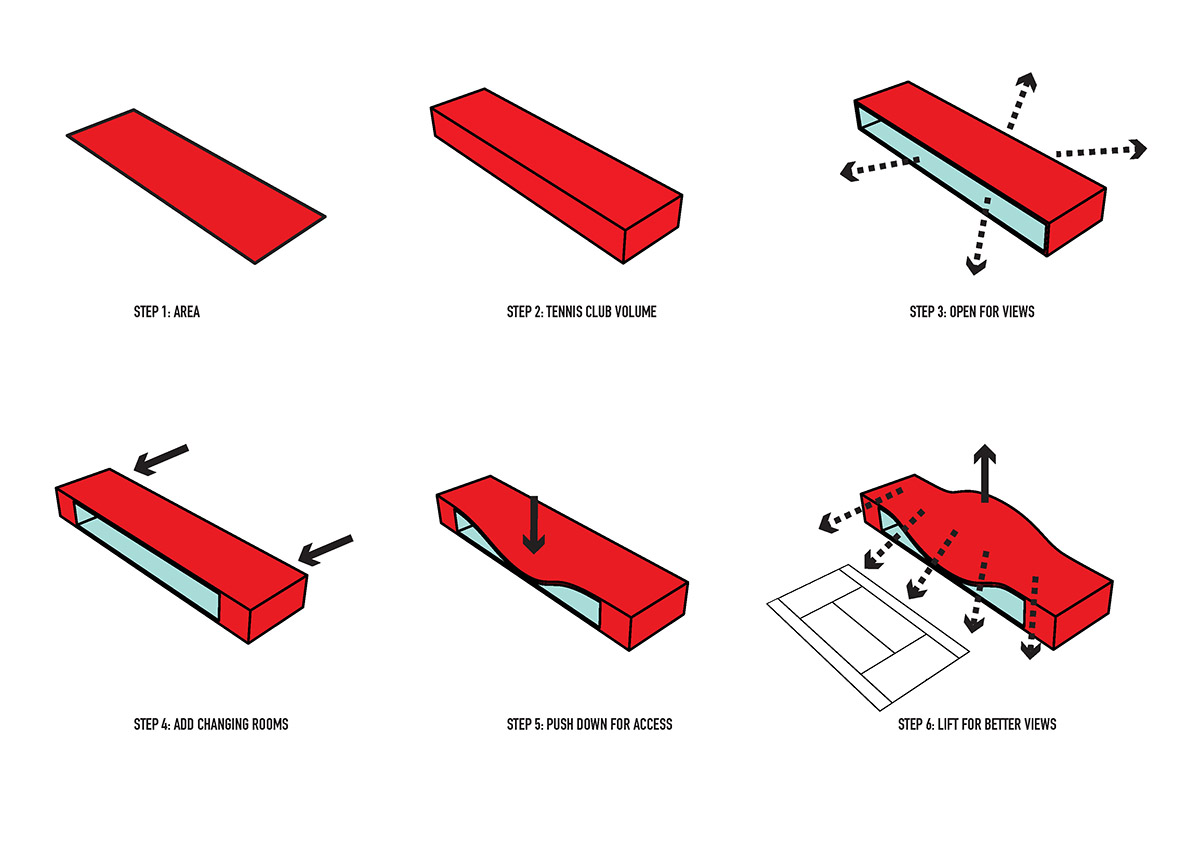 STEP 1: AREA

STEP 2: TENNIS CLUB VOLUME

STEP 3: OPEN FOR VIEWS

STEP 4: ADD CHANGING ROOMS

STEP 5: PUSH DOWN FOR ACCESS

STEP 6: LIFT FOR BETTER VIEWS