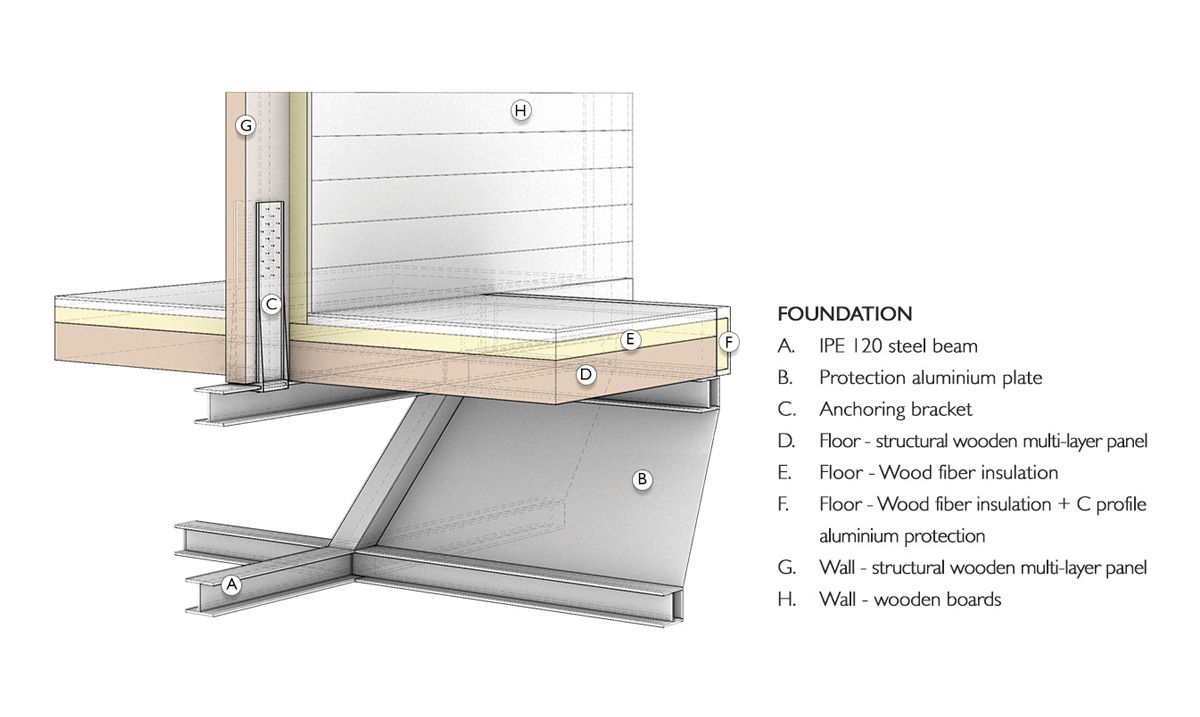 G

H

C

E

F

D

B

A

FOUNDATION
A. IPE 120 steel beam
B. Protection aluminium plate
C. Anchoring bracket
D. Floor - structural wooden multi-layer panel
E. Floor - Wood fiber insulation
F. Floor - Wood fiber insulation + C profile aluminium protection
G. Wall - structural wooden multi-layer panel
H. Wall - wooden boards