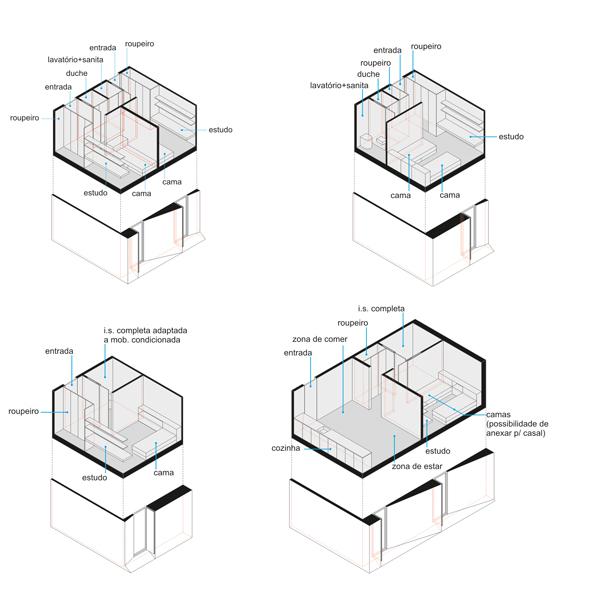 entrada
roupeiro
lavatório+sanita
duche
entrada
roupeiro
estudo
estudo
cama
cama

entrada
roupeiro
roupeiro
duche
lavatório+sanita
estudo
cama
cama

i.s. completa adaptada a mob. condicionada
entrada
roupeiro
estudo
cama

i.s. completa
roupeiro
zona de comer
entrada
camas (possibilidade de anexar p/ casal)
cozinha
estudo
zona de estar