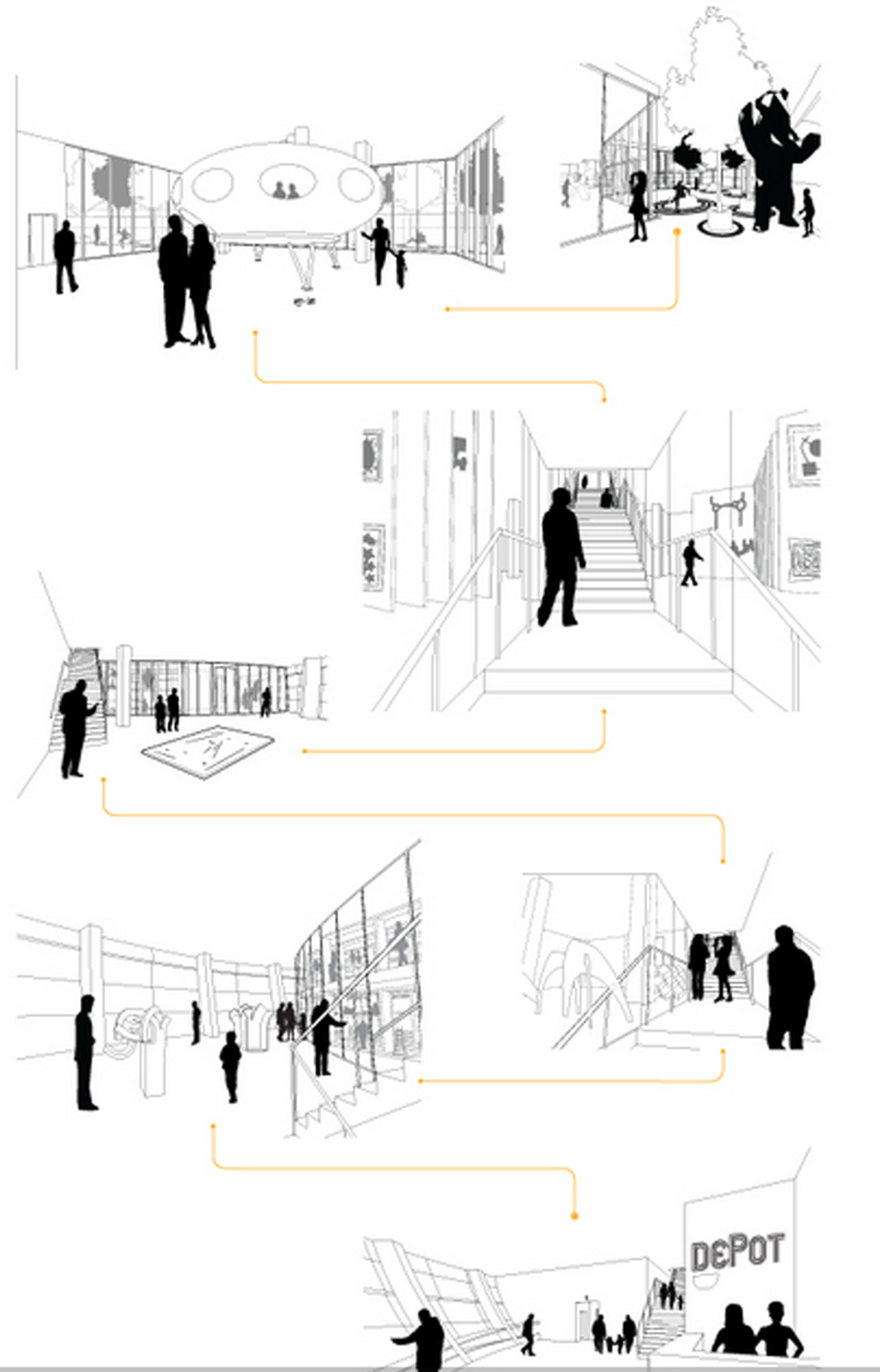 DEPOT