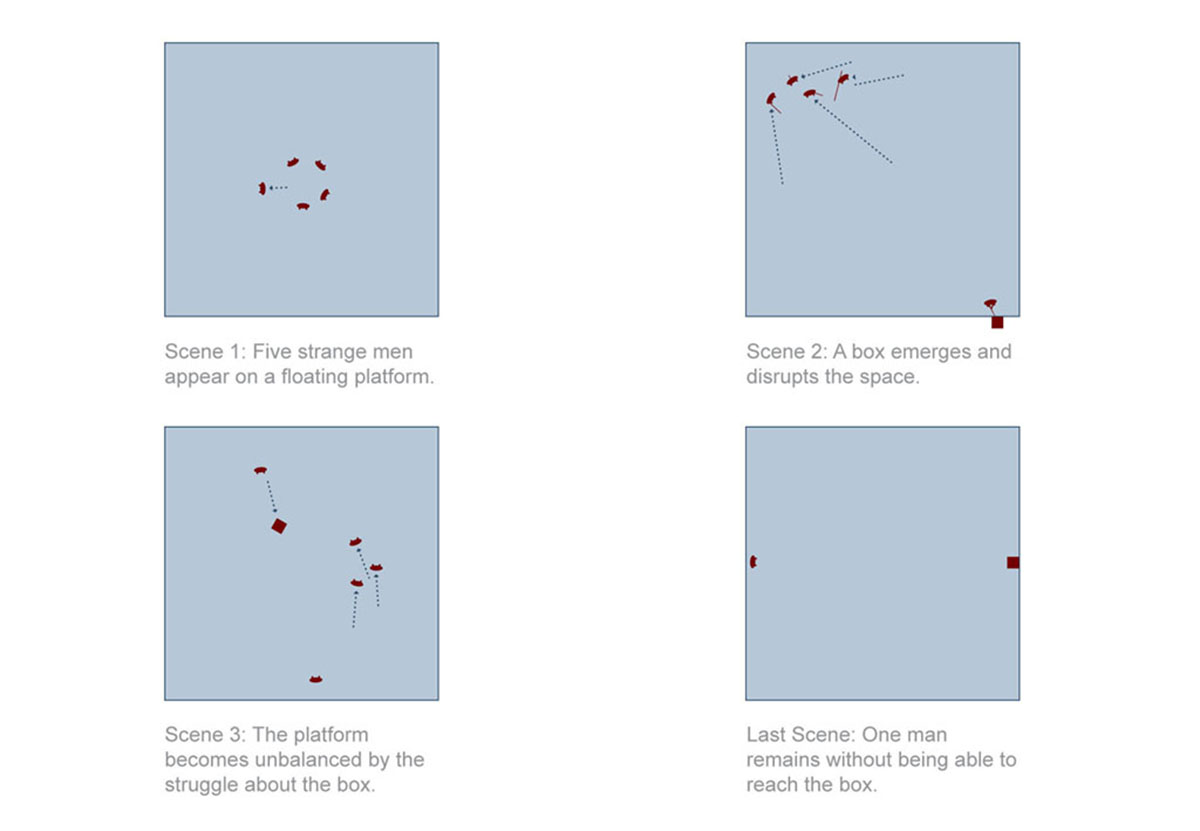 Scene 1: Five strange men appear on a floating platform.

Scene 2: A box emerges and disrupts the space.

Scene 3: The platform becomes unbalanced by the struggle about the box.

Last Scene: One man remains without being able to reach the box.