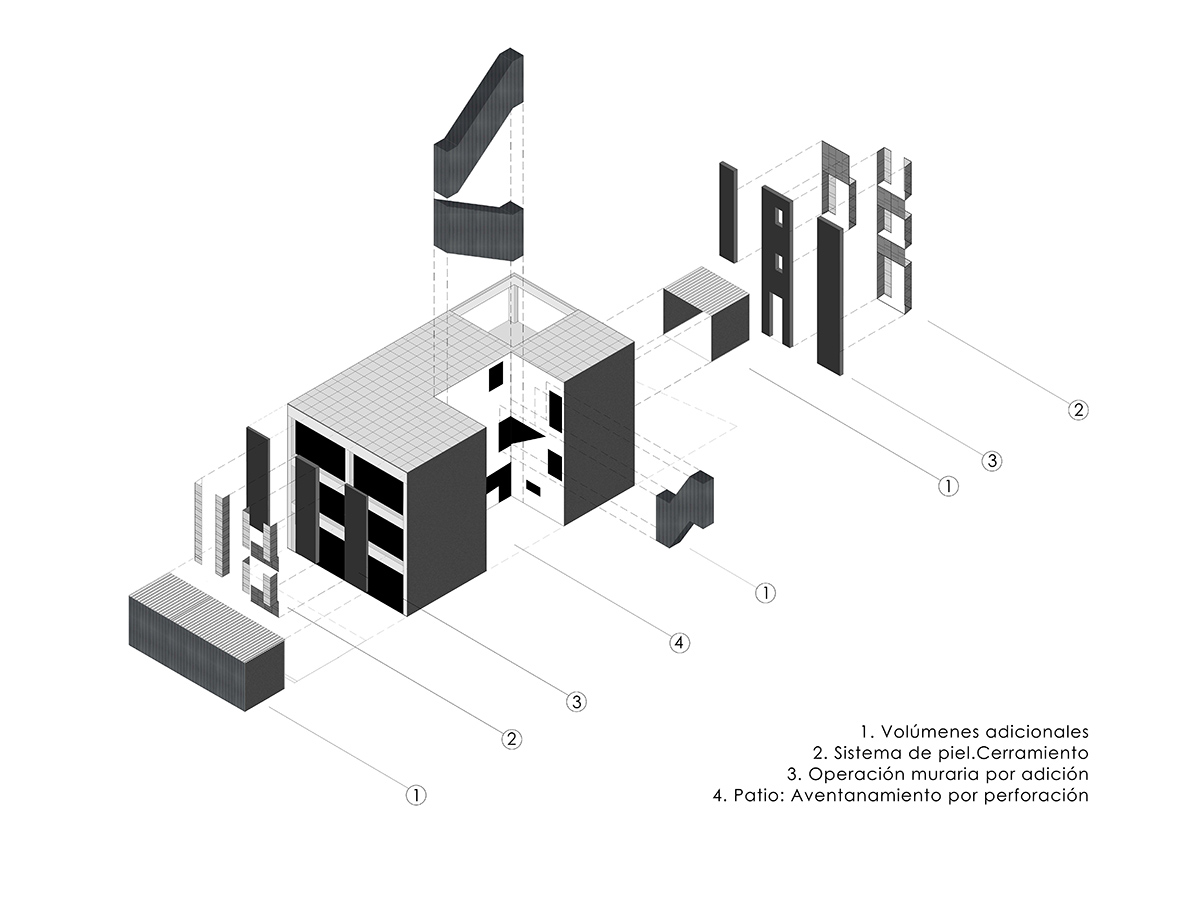 2

3

1

1

4

3

2

1

1. Volúmenes adicionales
2. Sistema de piel.Cerramiento
3. Operación muraria por adición
4. Patio: Aventanamiento por perforación