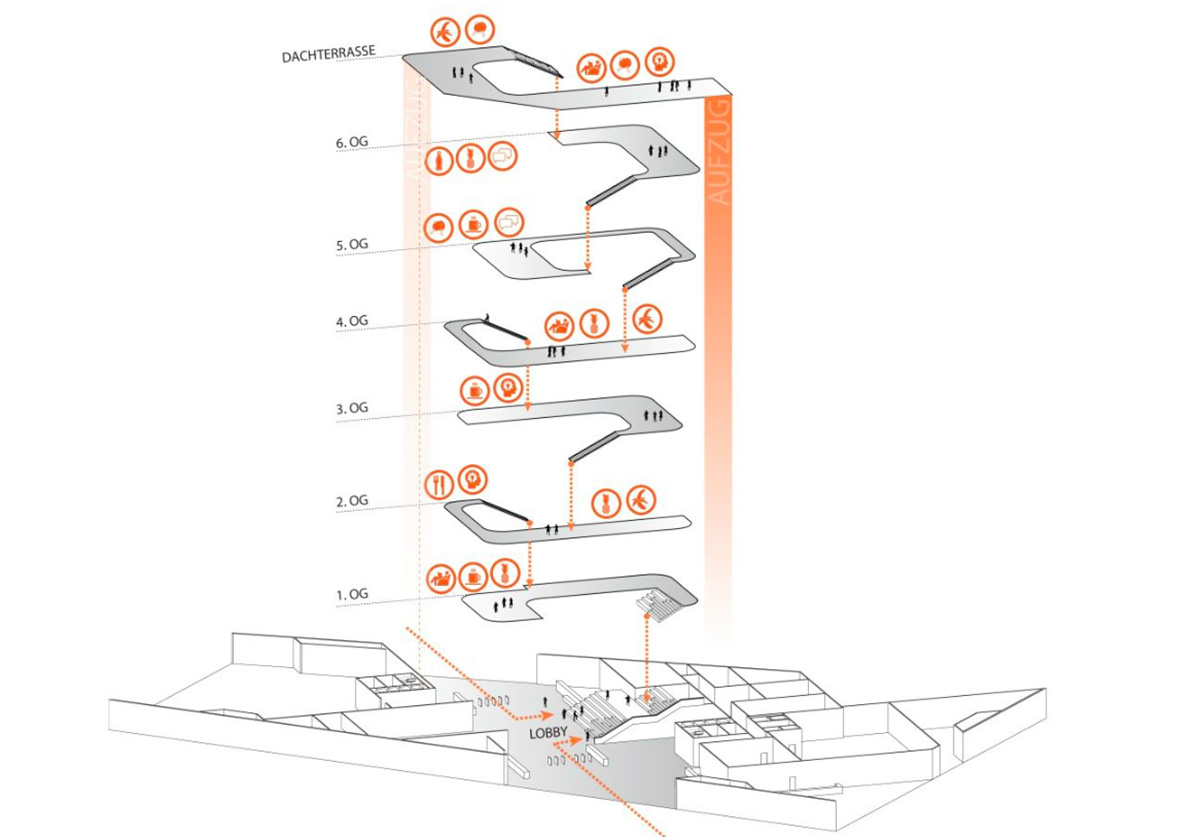 DACHTERRASSE

AUFZUG

AUFZUG

6. OG

5. OG

4. OG

3. OG

2. OG

1. OG

LOBBY